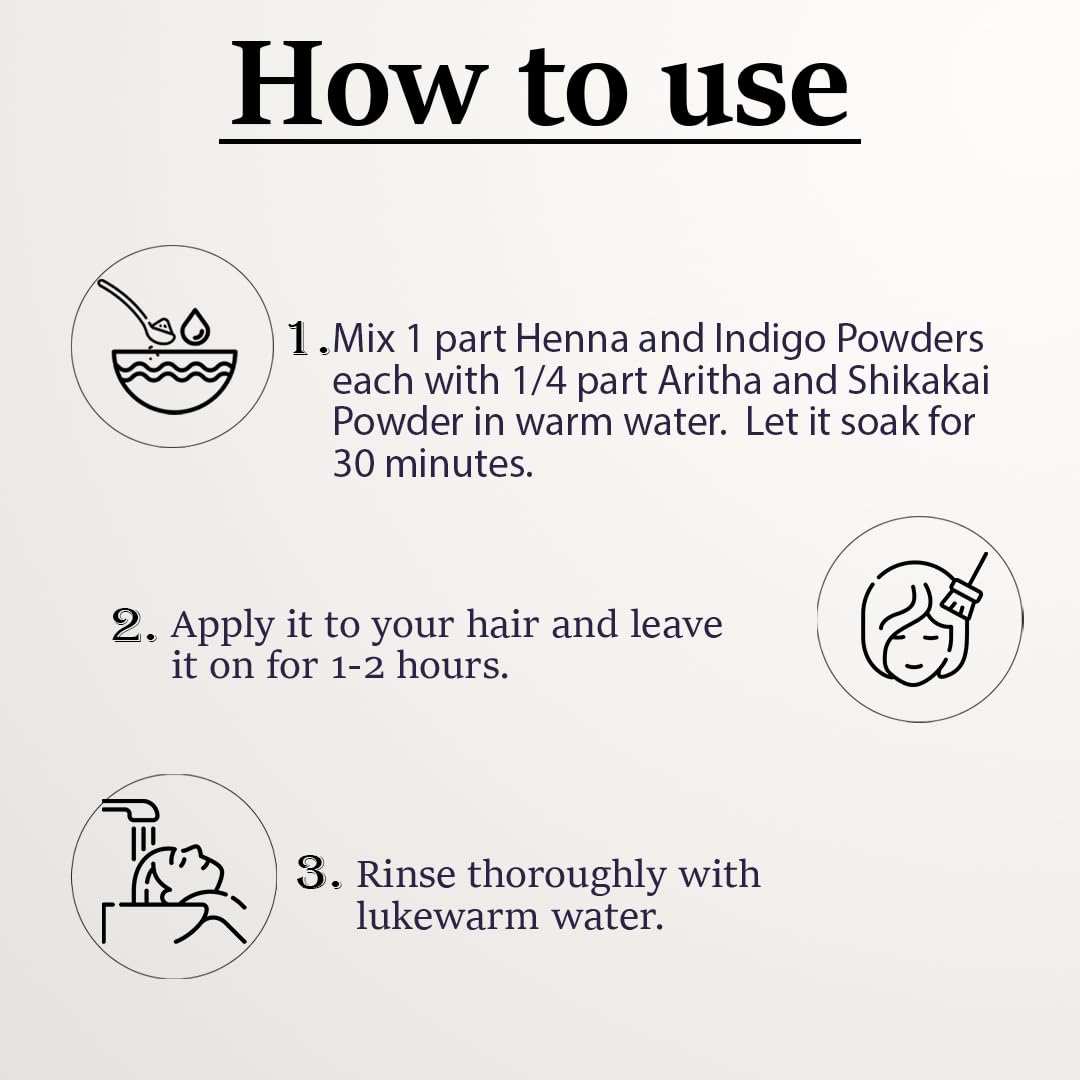 How to use

1. Mix 1 part Henna and Indigo Powders each with 1/4 part Aritha and Shikakai Powder in warm water. Let it soak for 30 minutes.

2. Apply it to your hair and leave it on for 1-2 hours.

3. Rinse thoroughly with lukewarm water.