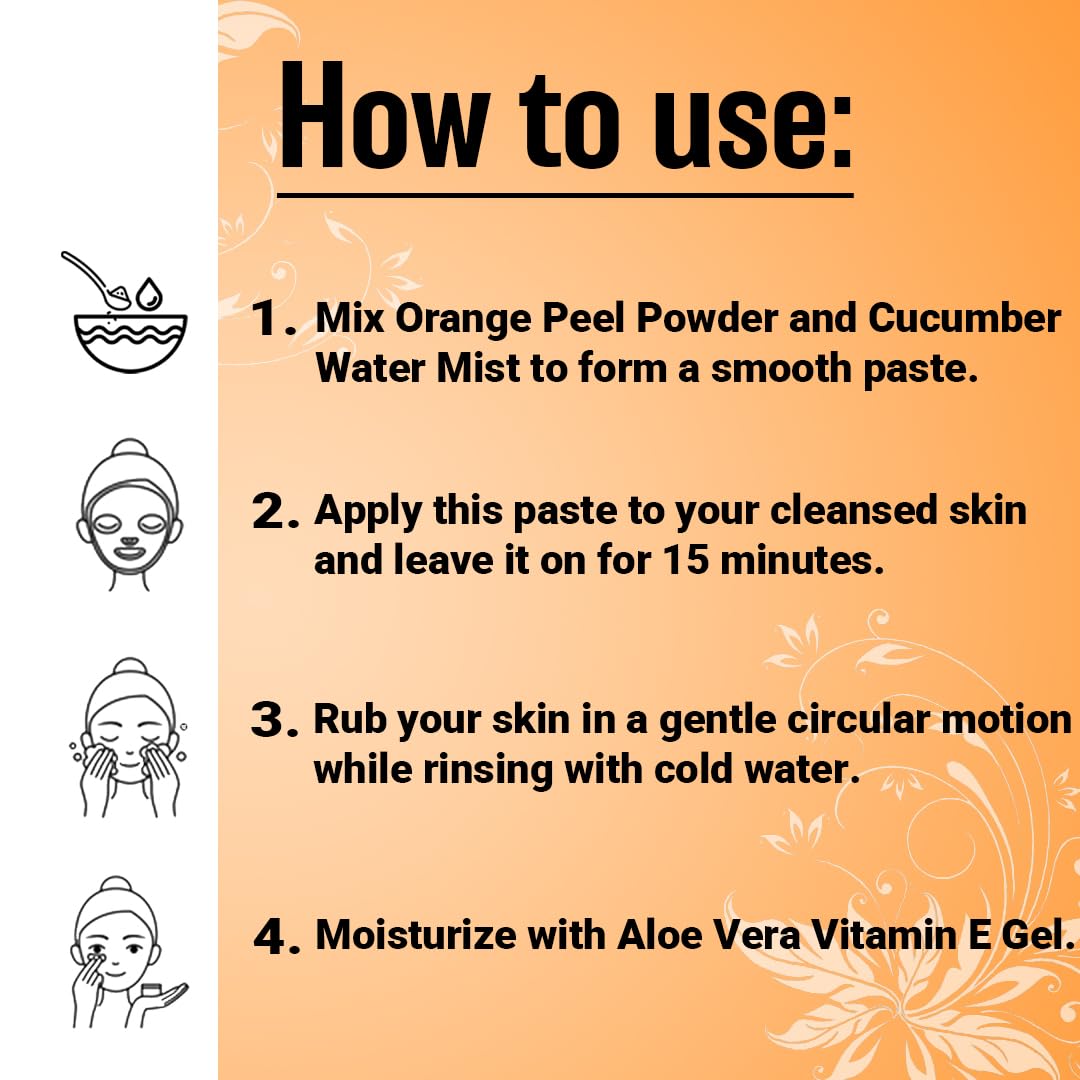 How to use:

1. Mix Orange Peel Powder and Cucumber Water Mist to form a smooth paste.

2. Apply this paste to your cleansed skin and leave it on for 15 minutes.

3. Rub your skin in a gentle circular motion while rinsing with cold water.

4. Moisturize with Aloe Vera Vitamin E Gel.