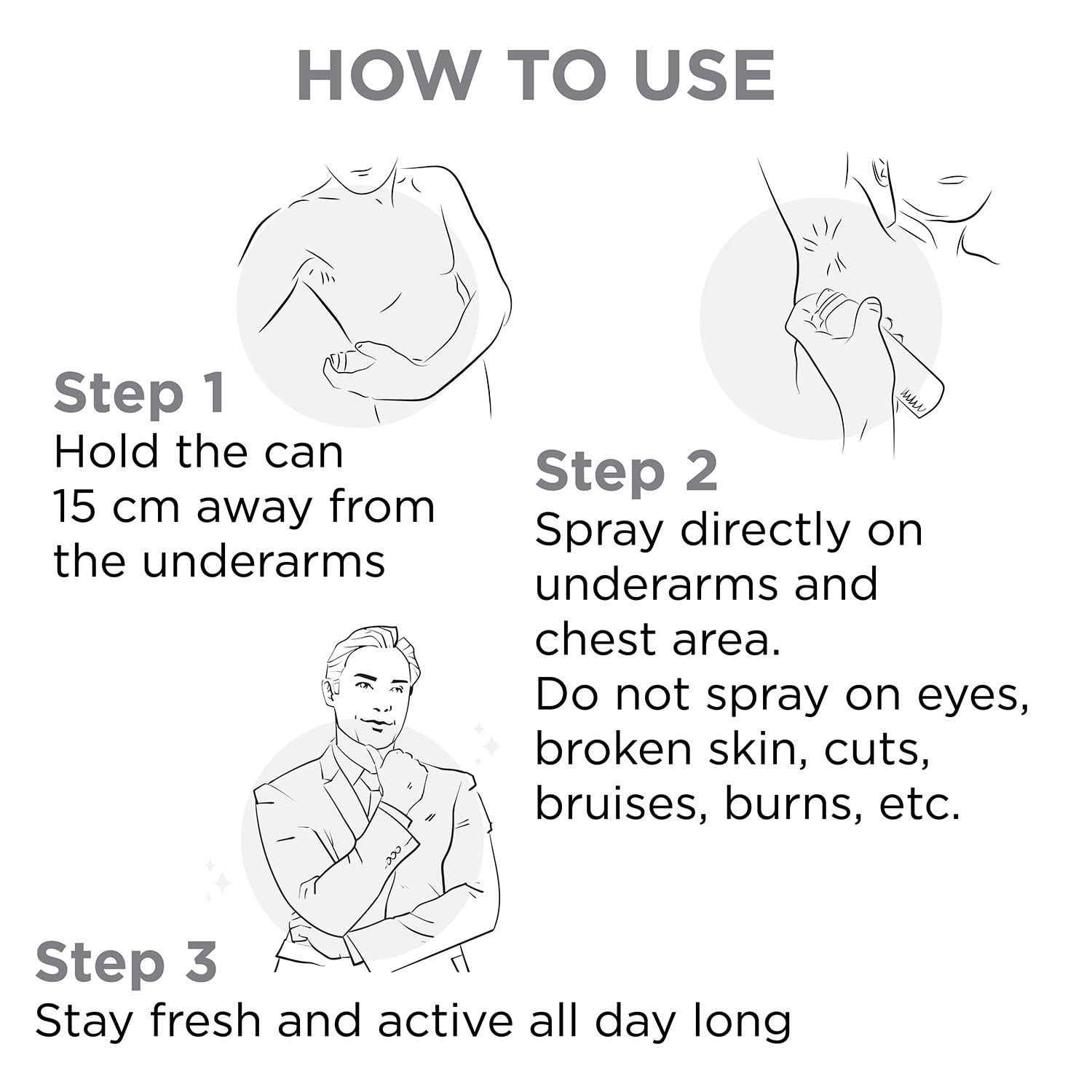 HOW TO USE

Step 1
Hold the can 15 cm away from the underarms

Step 2
Spray directly on underarms and chest area.
Do not spray on eyes, broken skin, cuts, bruises, burns, etc.

Step 3
Stay fresh and active all day long