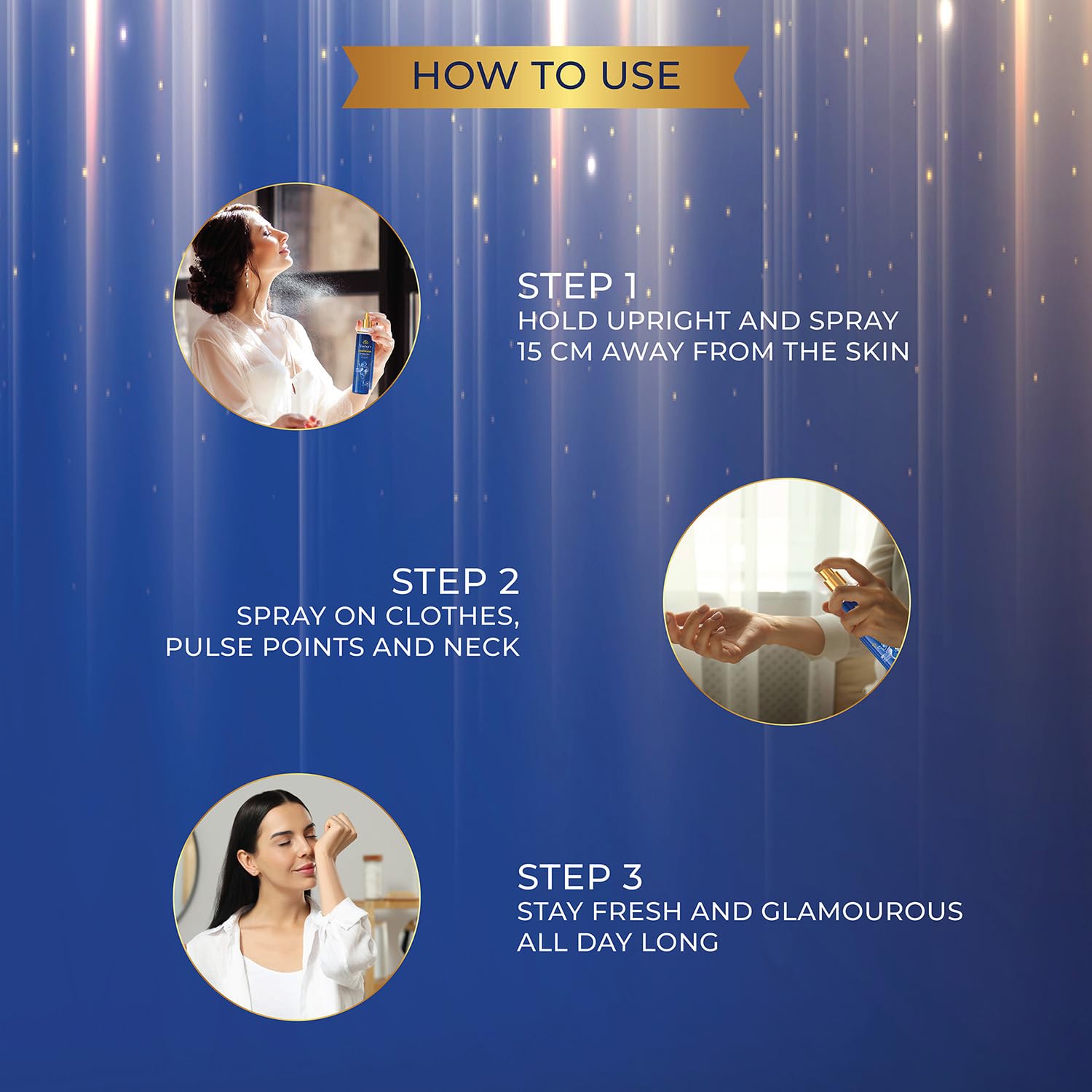 HOW TO USE

STEP 1
HOLD UPRIGHT AND SPRAY 15 CM AWAY FROM THE SKIN

STEP 2
SPRAY ON CLOTHES, PULSE POINTS AND NECK

STEP 3
STAY FRESH AND GLAMOUROUS ALL DAY LONG