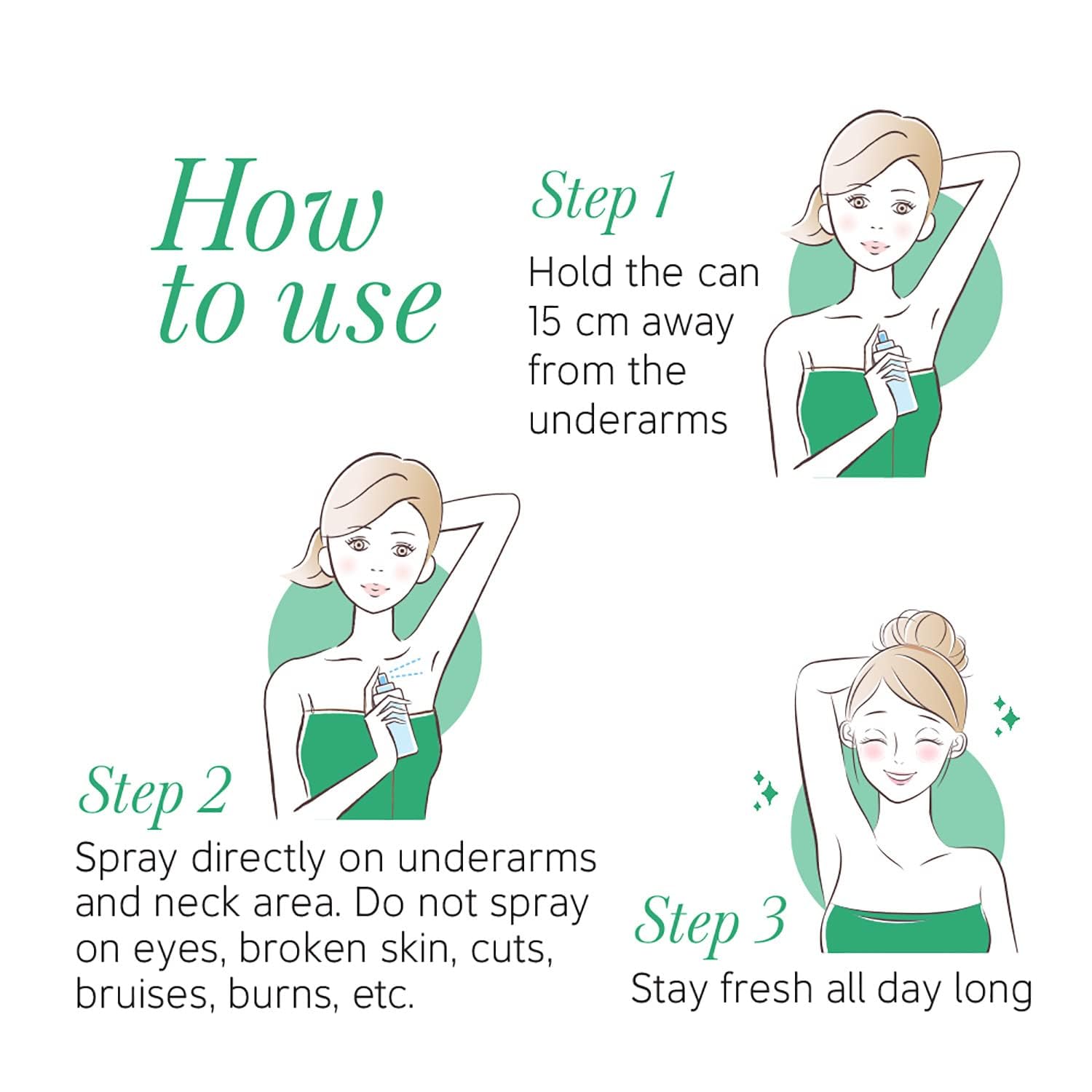 How to use

Step 1
Hold the can 15 cm away from the underarms

Step 2
Spray directly on underarms and neck area. Do not spray on eyes, broken skin, cuts, bruises, burns, etc.

Step 3
Stay fresh all day long