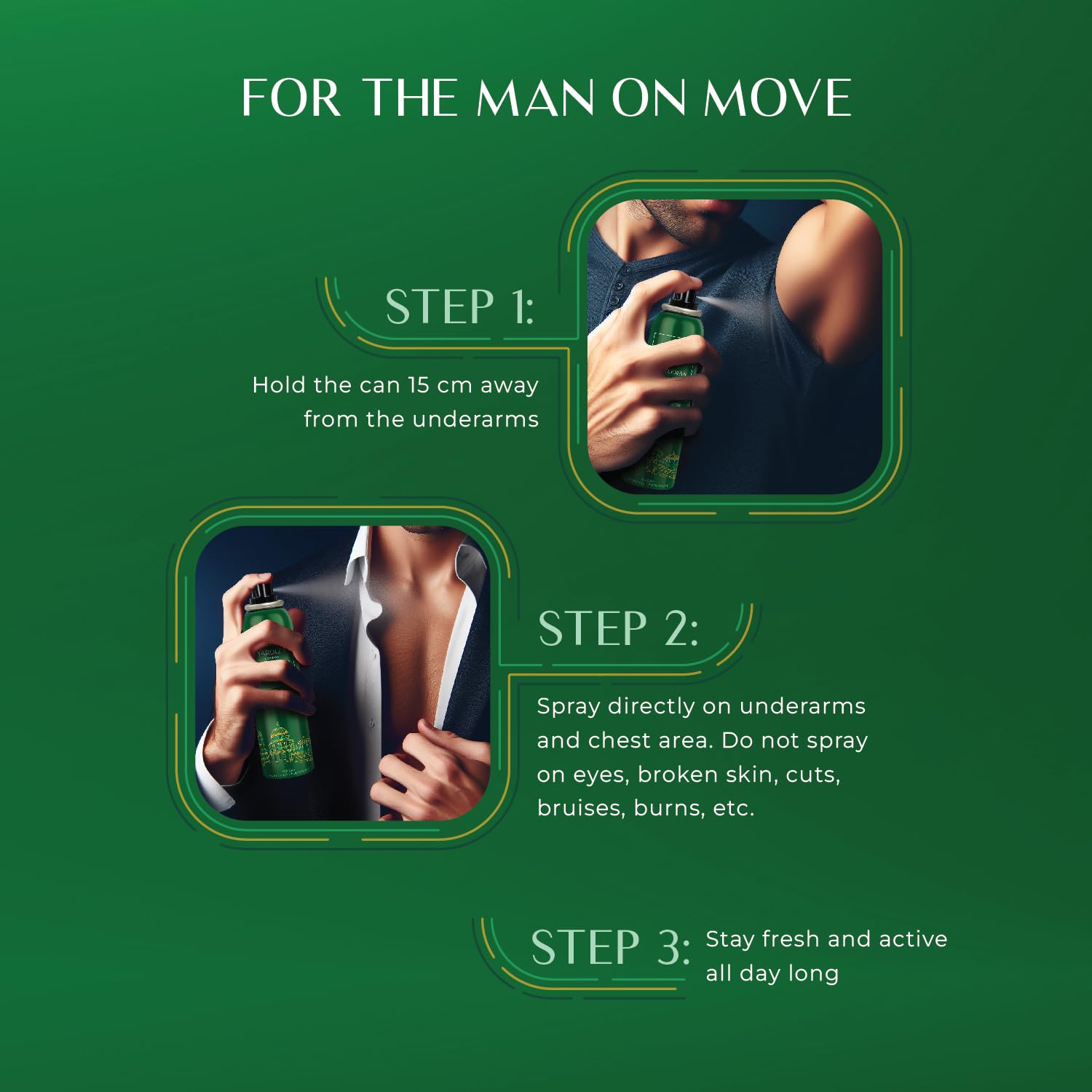 FOR THE MAN ON MOVE

STEP 1:

Hold the can 15 cm away from the underarms

STEP 2:

Spray directly on underarms and chest area. Do not spray on eyes, broken skin, cuts, bruises, burns, etc.

STEP 3:

Stay fresh and active all day long