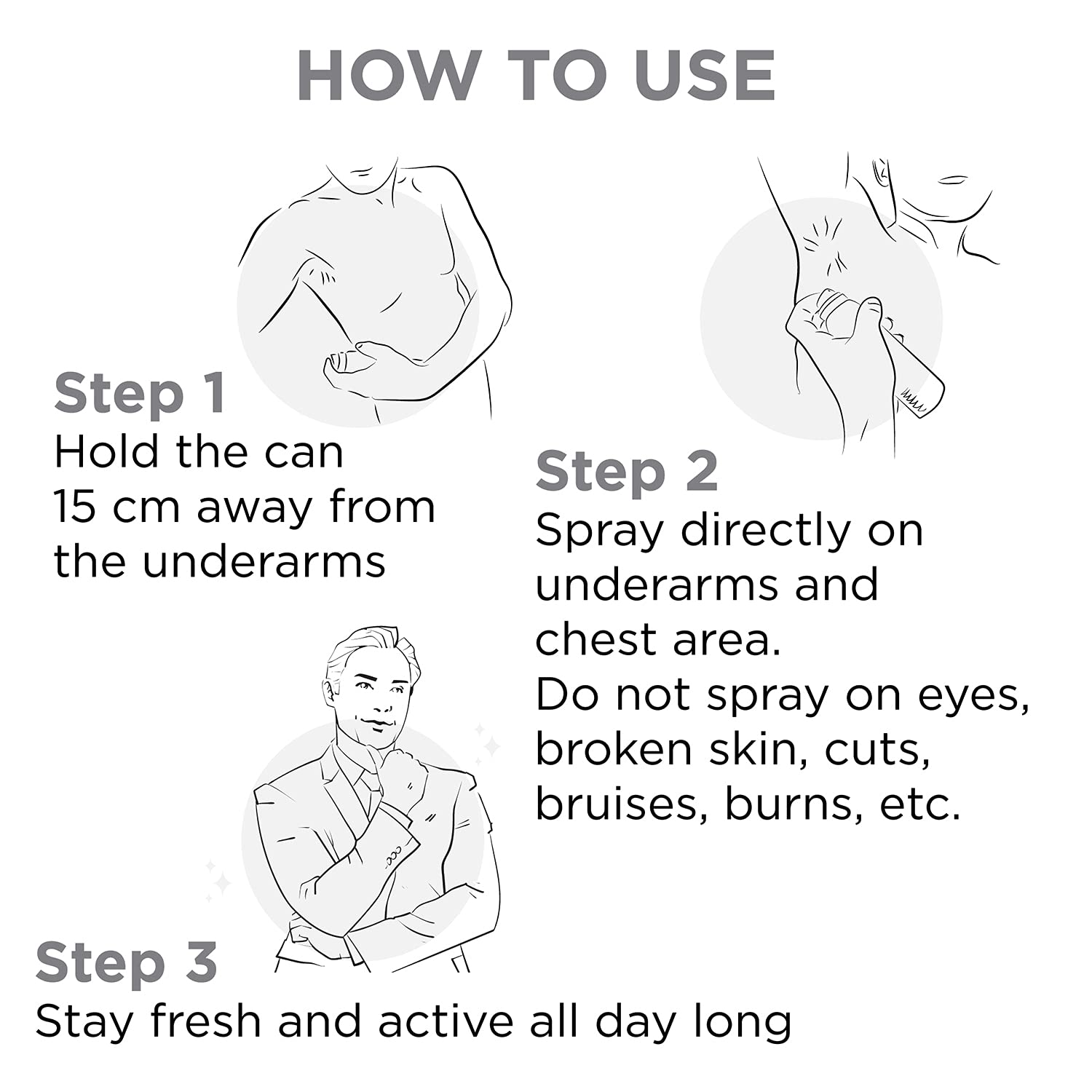 HOW TO USE

Step 1
Hold the can 15 cm away from the underarms

Step 2
Spray directly on underarms and chest area.
Do not spray on eyes, broken skin, cuts, bruises, burns, etc.

Step 3
Stay fresh and active all day long