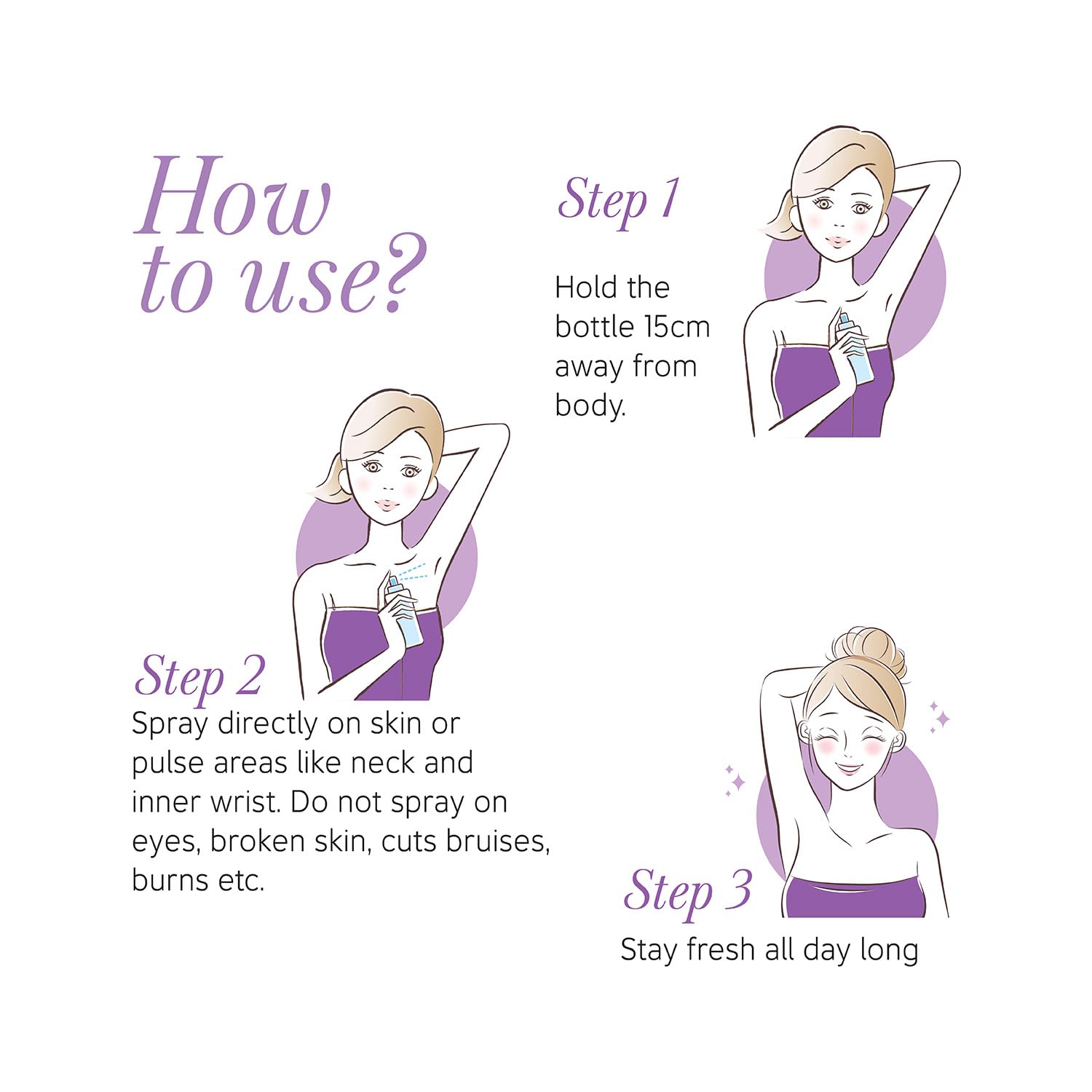 How to use?

Step 1

Hold the bottle 15cm away from body.

Step 2

Spray directly on skin or pulse areas like neck and inner wrist. Do not spray on eyes, broken skin, cuts bruises, burns etc.

Step 3

Stay fresh all day long