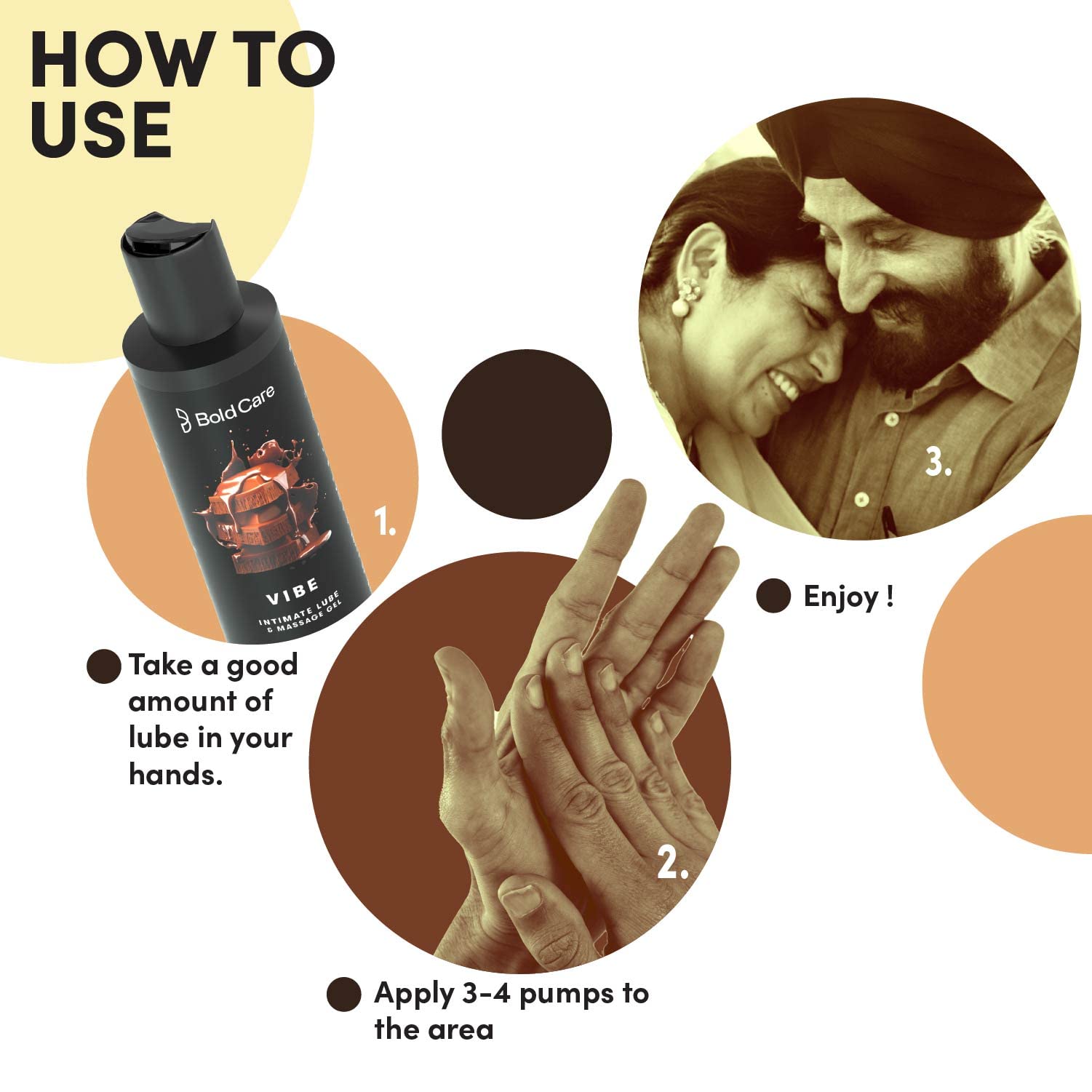 HOW TO USE

Bold Care

VIBE

INTIMATE LUBE & MASSAGE GEL

1.

Take a good amount of lube in your hands.

2.

Apply 3-4 pumps to the area

3.

Enjoy !