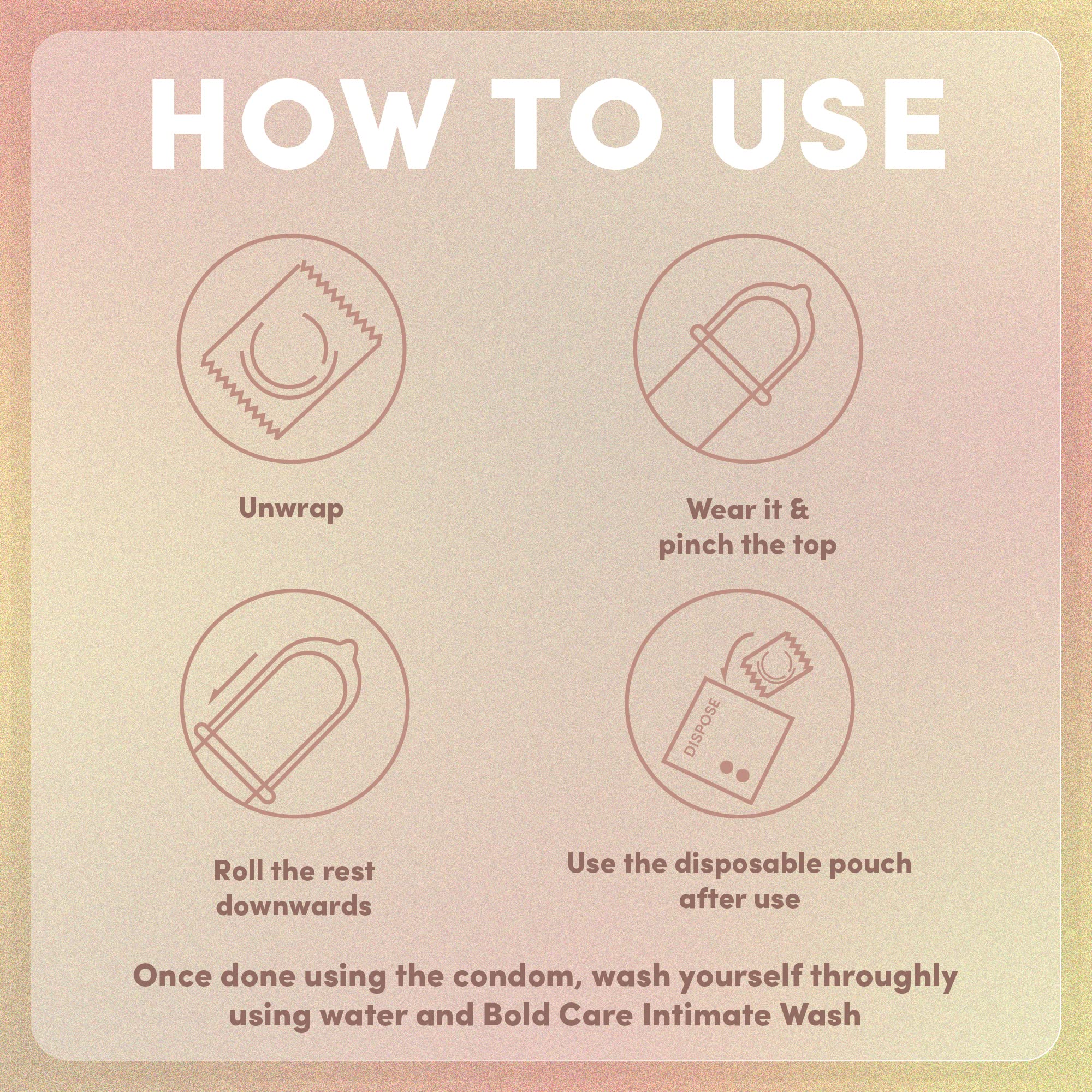 HOW TO USE

Unwrap

Wear it & pinch the top

Roll the rest downwards

DISPOSE

Use the disposable pouch after use

Once done using the condom, wash yourself throughly using water and Bold Care Intimate Wash