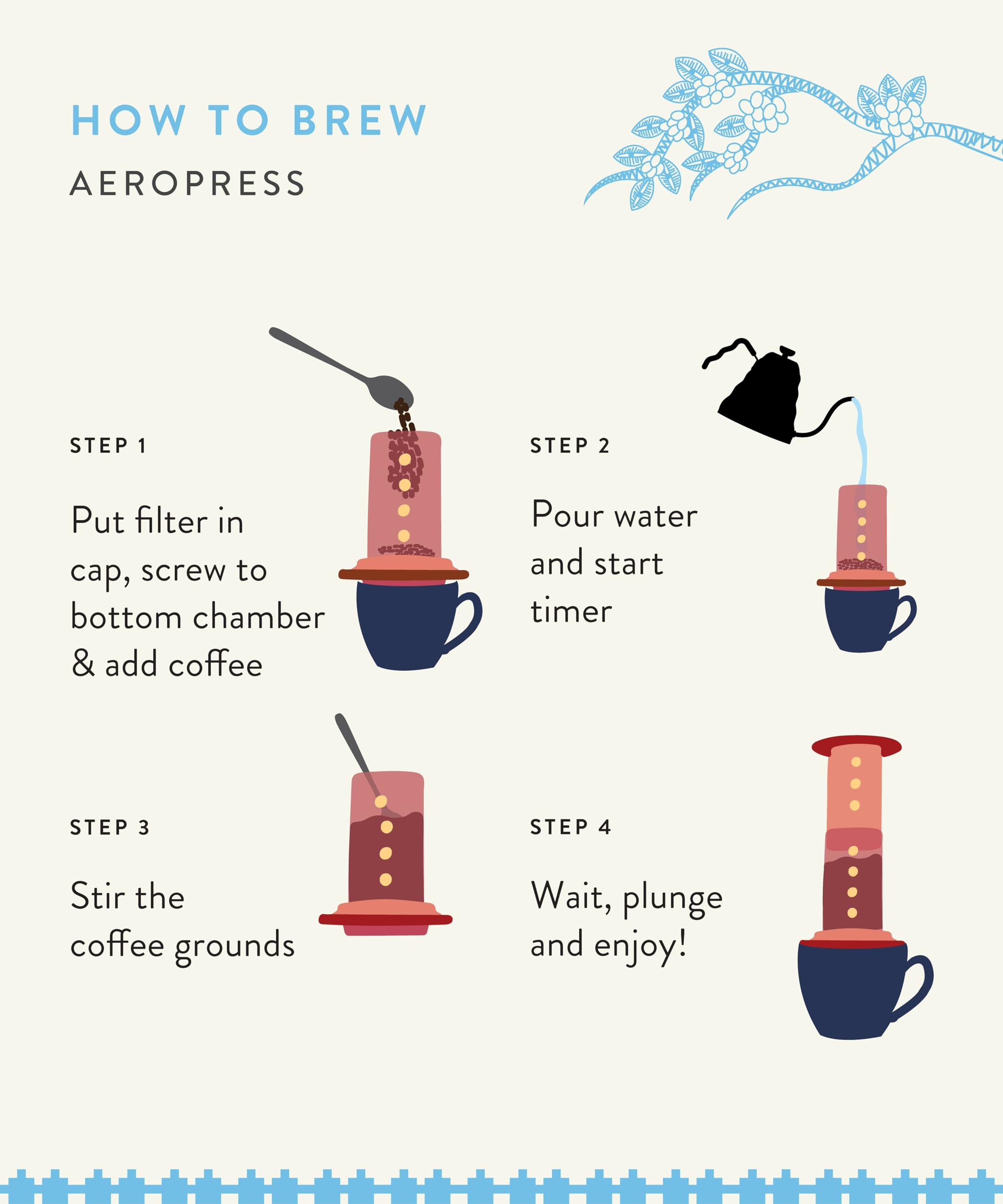 HOW TO BREW
AEROPRESS

STEP 1

Put filter in cap, screw to bottom chamber & add coffee

STEP 2

Pour water and start timer

STEP 3

Stir the coffee grounds

STEP 4

Wait, plunge and enjoy!