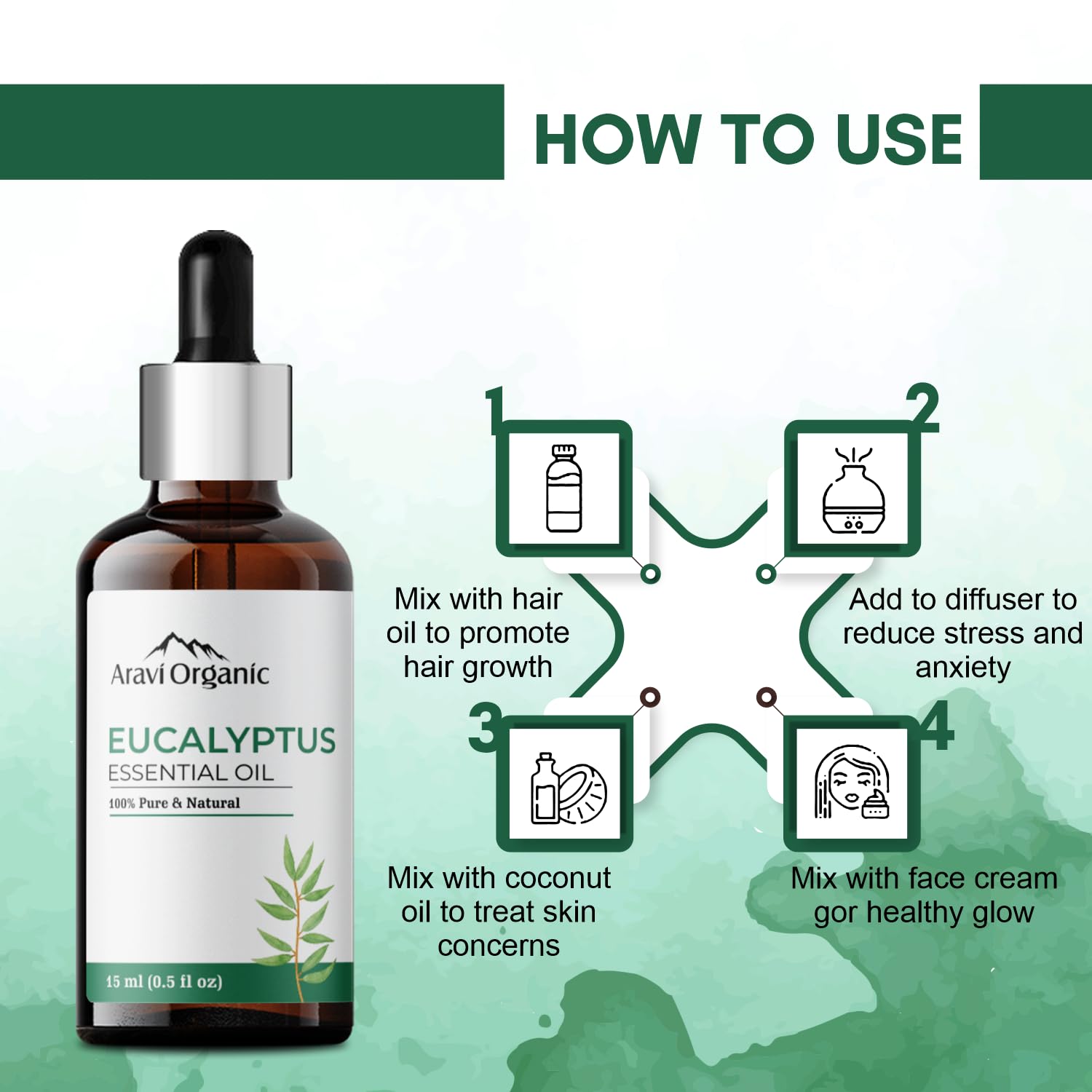 HOW TO USE

Aravi Organic

EUCALYPTUS
ESSENTIAL OIL
100% Pure & Natural

15 ml (0.5 fl oz)

1

Mix with hair oil to promote hair growth

2

Add to diffuser to reduce stress and anxiety

3

Mix with coconut oil to treat skin concerns

4

Mix with face cream gor healthy glow