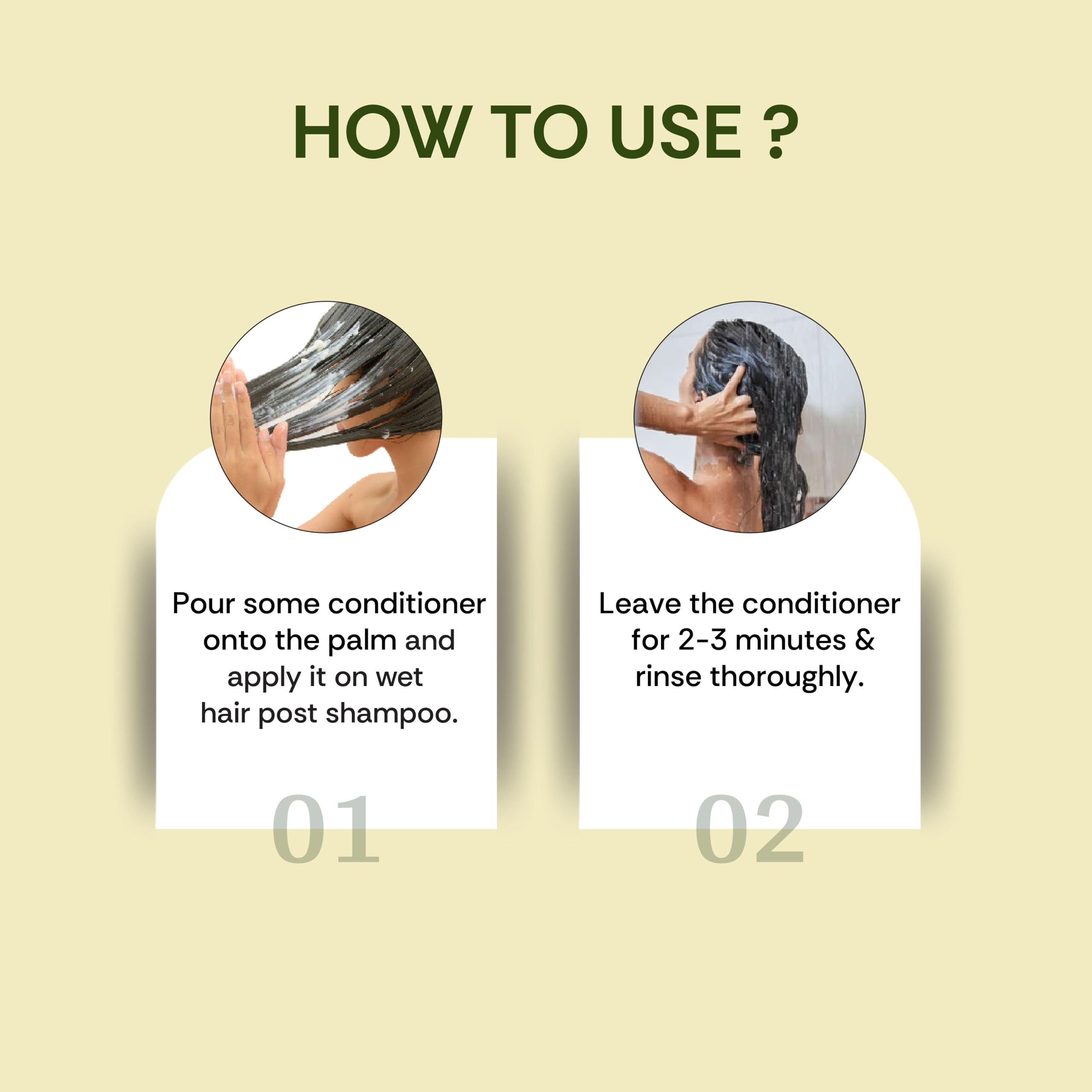 HOW TO USE ?

Pour some conditioner onto the palm and apply it on wet hair post shampoo.

01

Leave the conditioner for 2-3 minutes & rinse thoroughly.

02