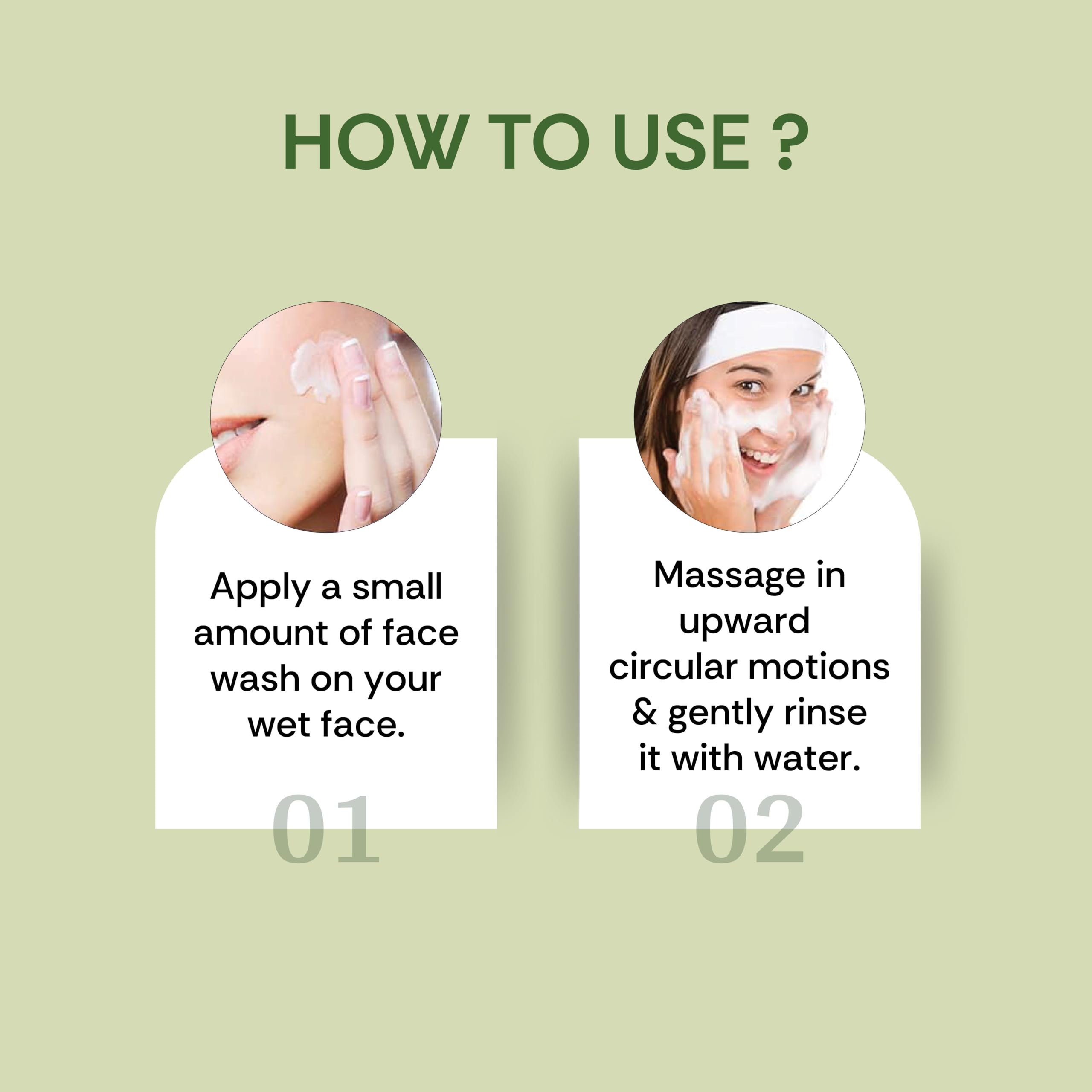 HOW TO USE ?

Apply a small amount of face wash on your wet face.

01

Massage in upward circular motions & gently rinse it with water.

02