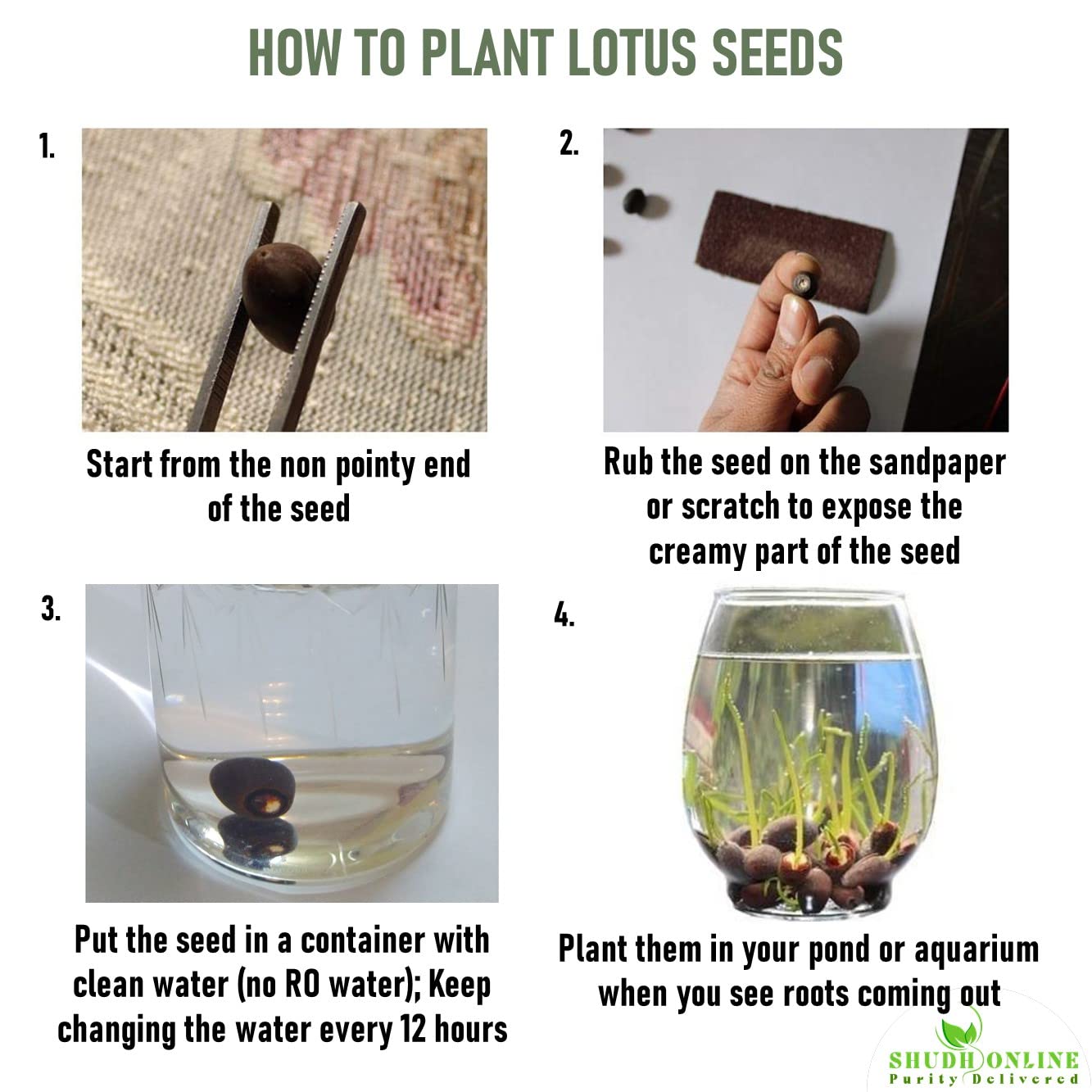 HOW TO PLANT LOTUS SEEDS

1.

Start from the non pointy end of the seed

2.

Rub the seed on the sandpaper or scratch to expose the creamy part of the seed

3.

Put the seed in a container with clean water (no RO water); Keep changing the water every 12 hours

4.

Plant them in your pond or aquarium when you see roots coming out

SHUDH ONLINE
Purity Delivered