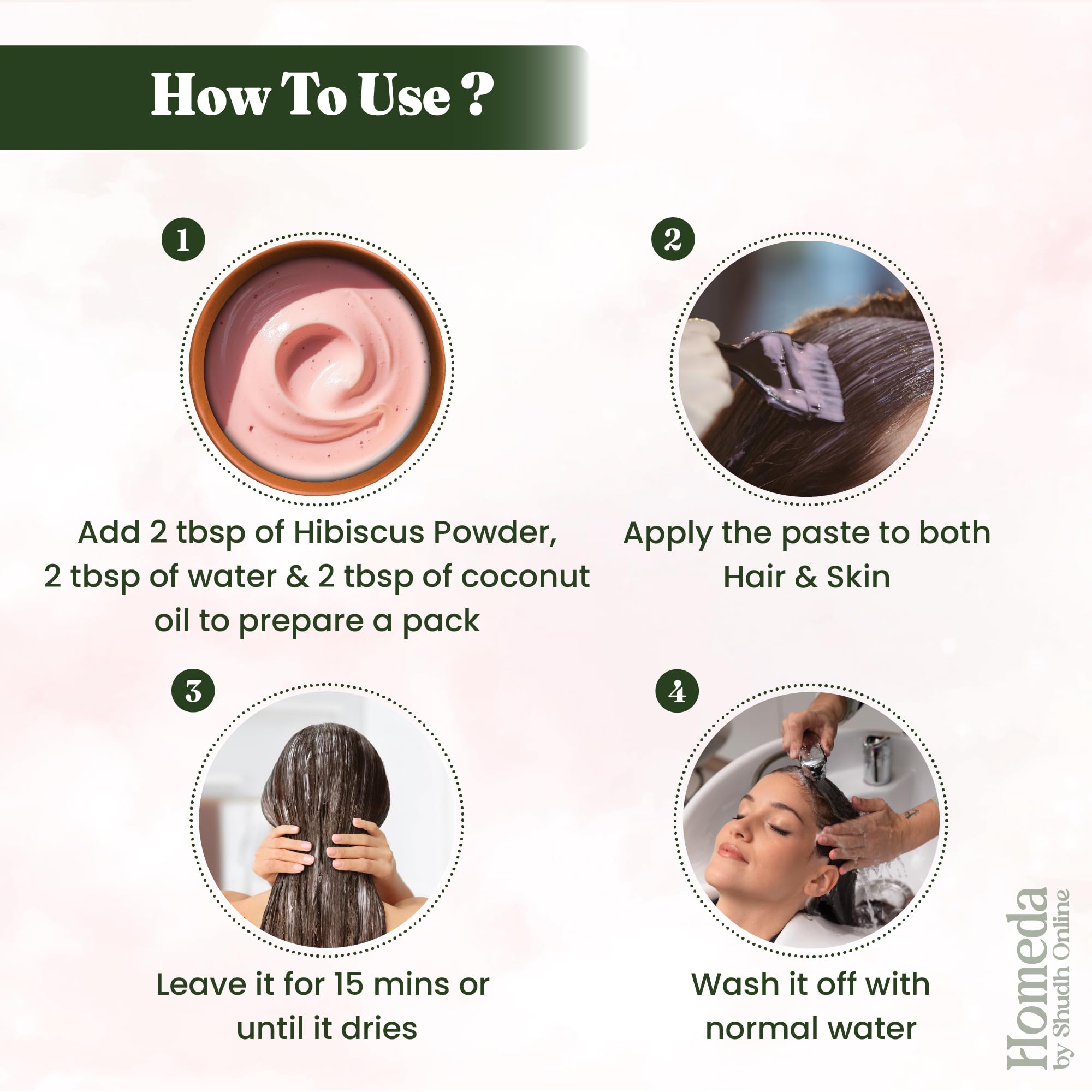 How To Use ?

1

Add 2 tbsp of Hibiscus Powder, 2 tbsp of water & 2 tbsp of coconut oil to prepare a pack

2

Apply the paste to both Hair & Skin

3

Leave it for 15 mins or until it dries

4

Wash it off with normal water

Homeda
by Shudh Online