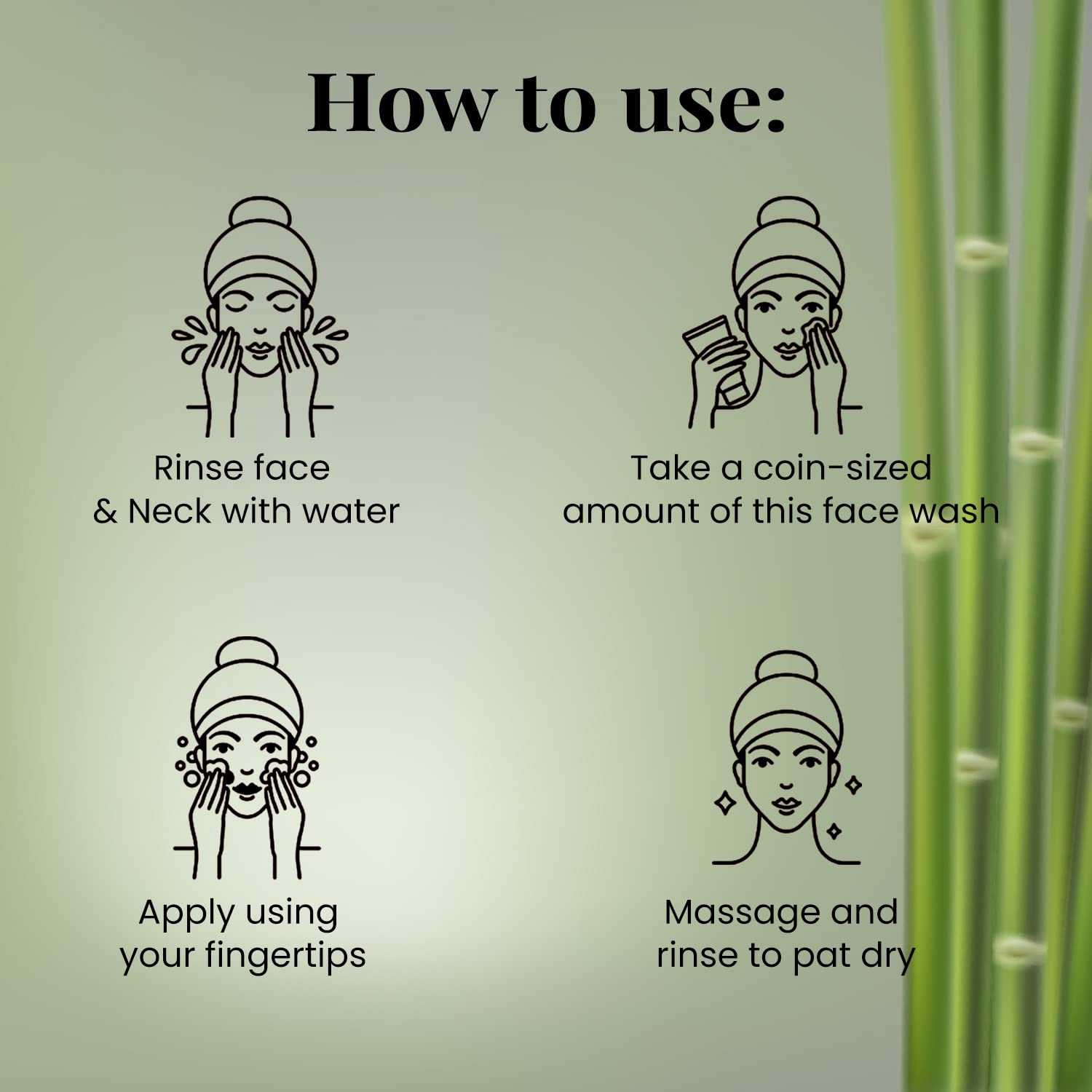 How to use:

Rinse face & Neck with water

Take a coin-sized amount of this face wash

Apply using your fingertips

Massage and rinse to pat dry