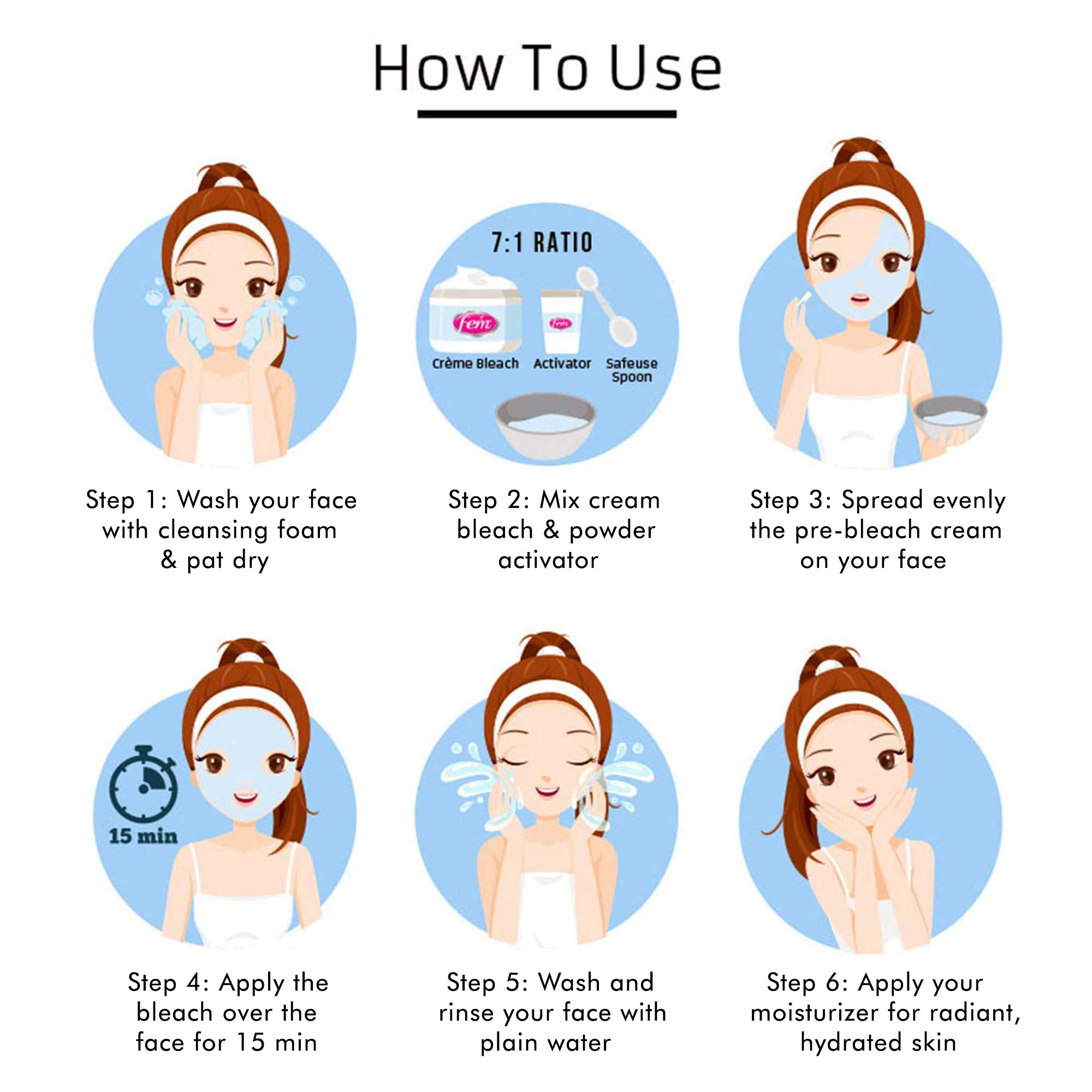 How To Use

7:1 RATIO

fem

fem

Crème Bleach

Activator

Safeuse Spoon

Step 1: Wash your face with cleansing foam & pat dry

Step 2: Mix cream bleach & powder activator

Step 3: Spread evenly the pre-bleach cream on your face

15 min

Step 4: Apply the bleach over the face for 15 min

Step 5: Wash and rinse your face with plain water

Step 6: Apply your moisturizer for radiant, hydrated skin