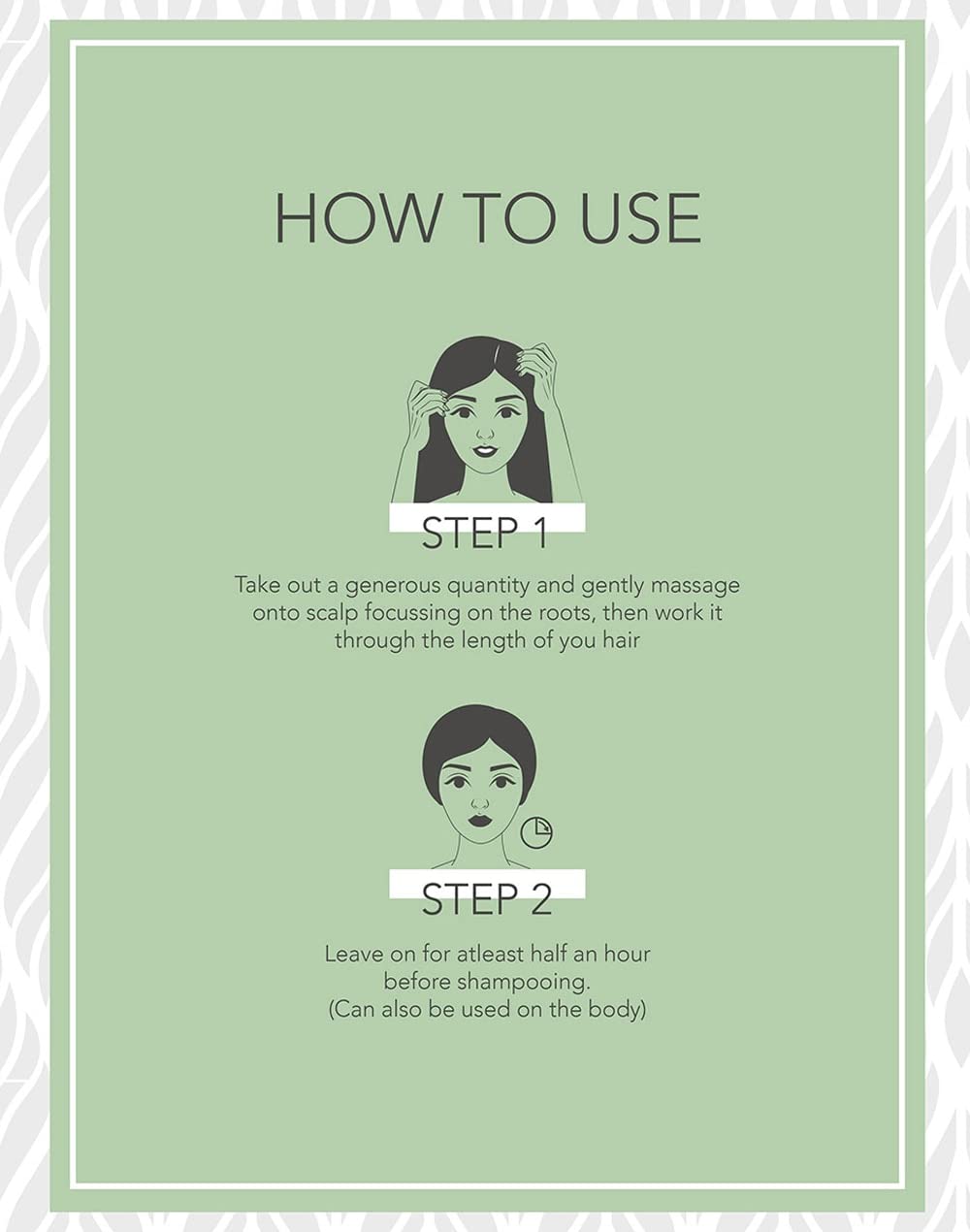 HOW TO USE

STEP 1

Take out a generous quantity and gently massage onto scalp focussing on the roots, then work it through the length of you hair

STEP 2

Leave on for atleast half an hour before shampooing.
(Can also be used on the body)