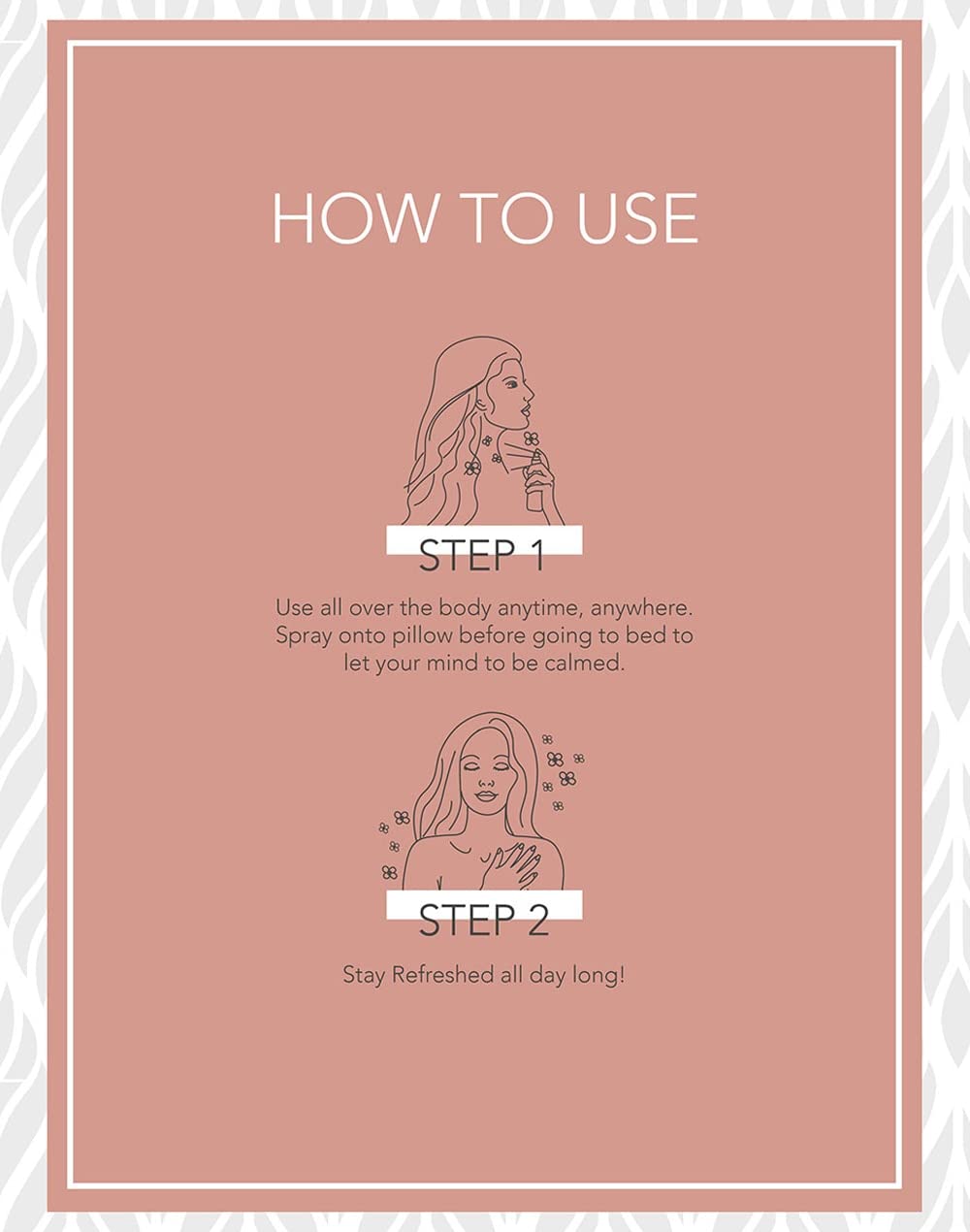 HOW TO USE

STEP 1

Use all over the body anytime, anywhere. Spray onto pillow before going to bed to let your mind to be calmed.

STEP 2

Stay Refreshed all day long!