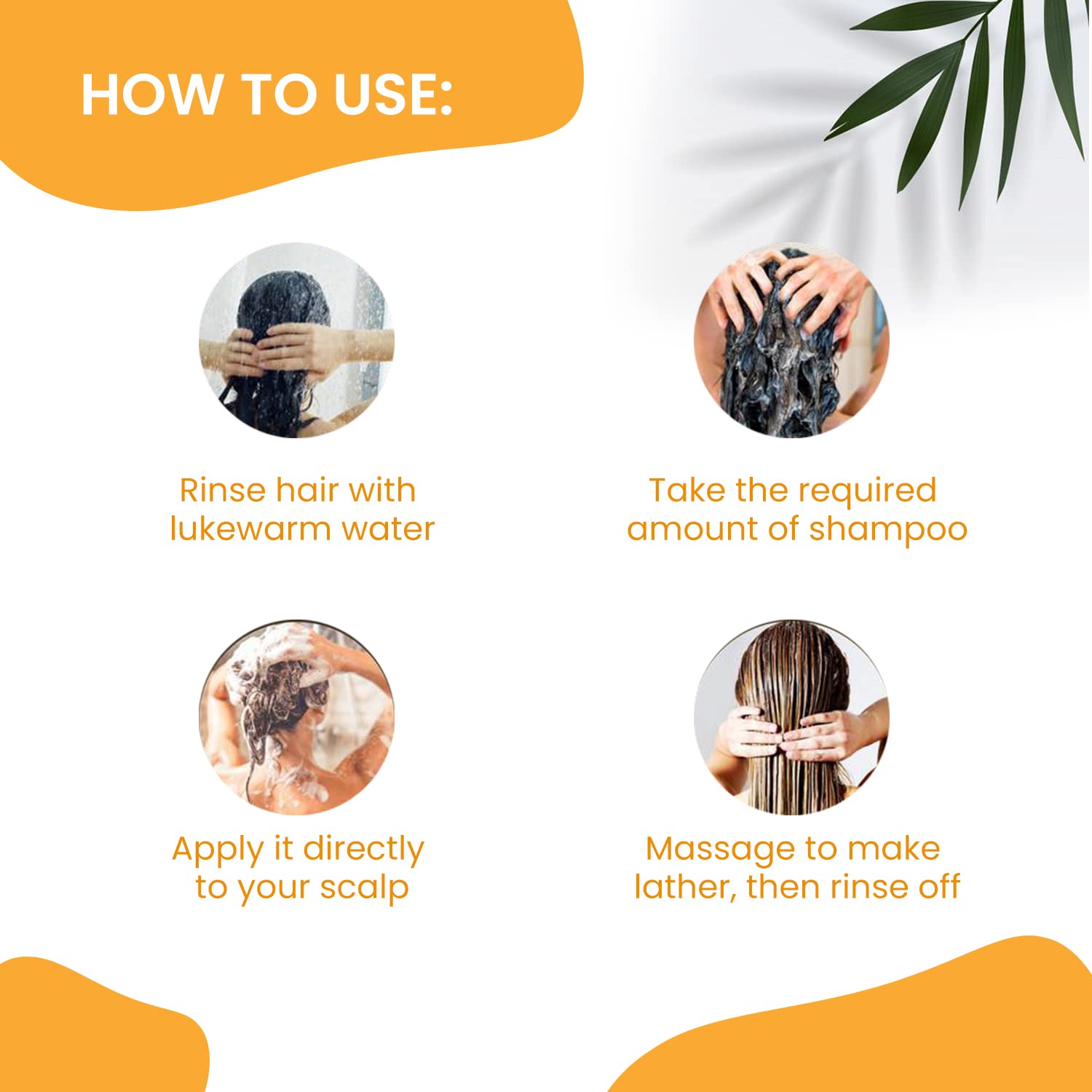 HOW TO USE:

Rinse hair with lukewarm water

Take the required amount of shampoo

Apply it directly to your scalp

Massage to make lather, then rinse off