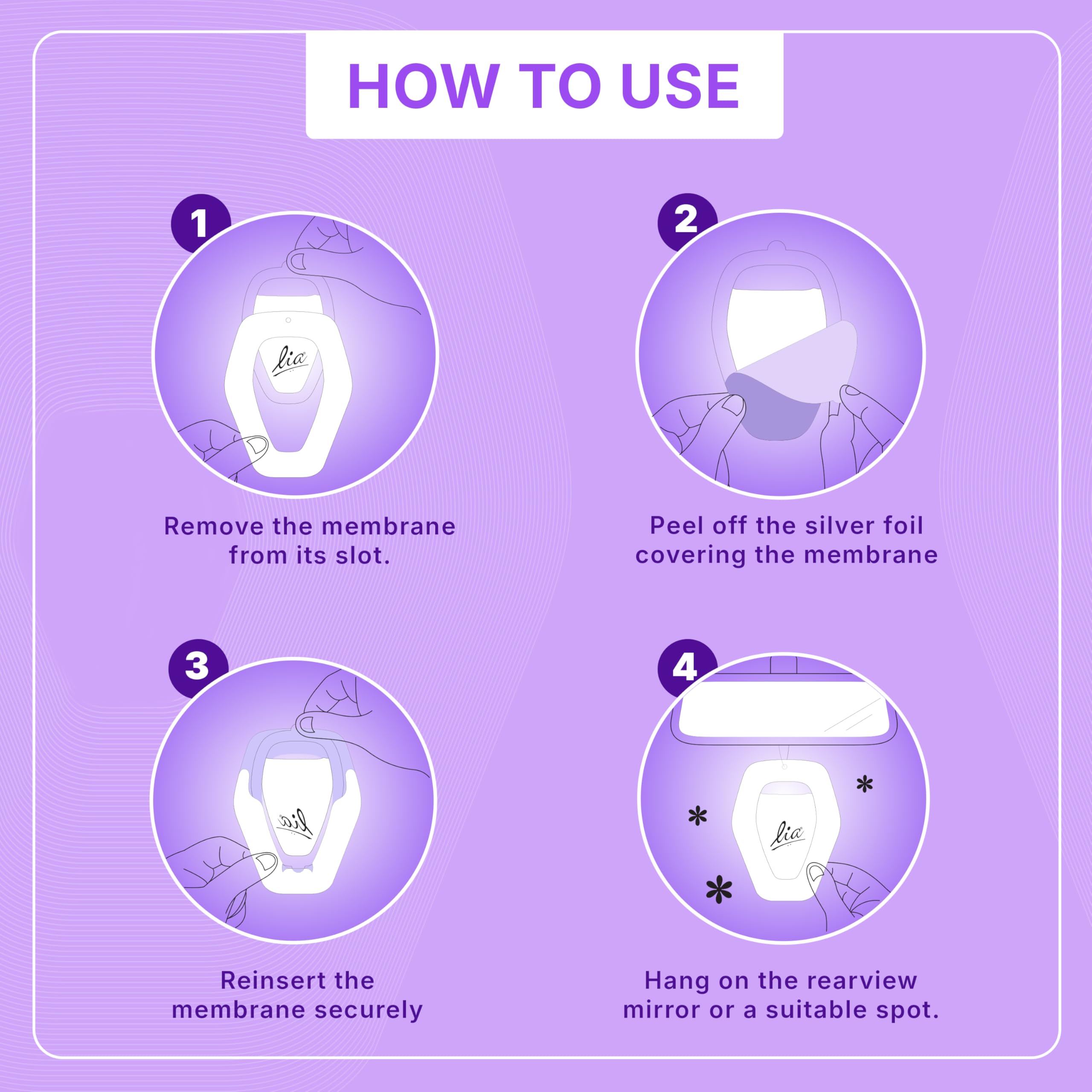 HOW TO USE

1

lia

Remove the membrane from its slot.

2

Peel off the silver foil covering the membrane

3

lia

Reinsert the membrane securely

4

lia

Hang on the rearview mirror or a suitable spot.