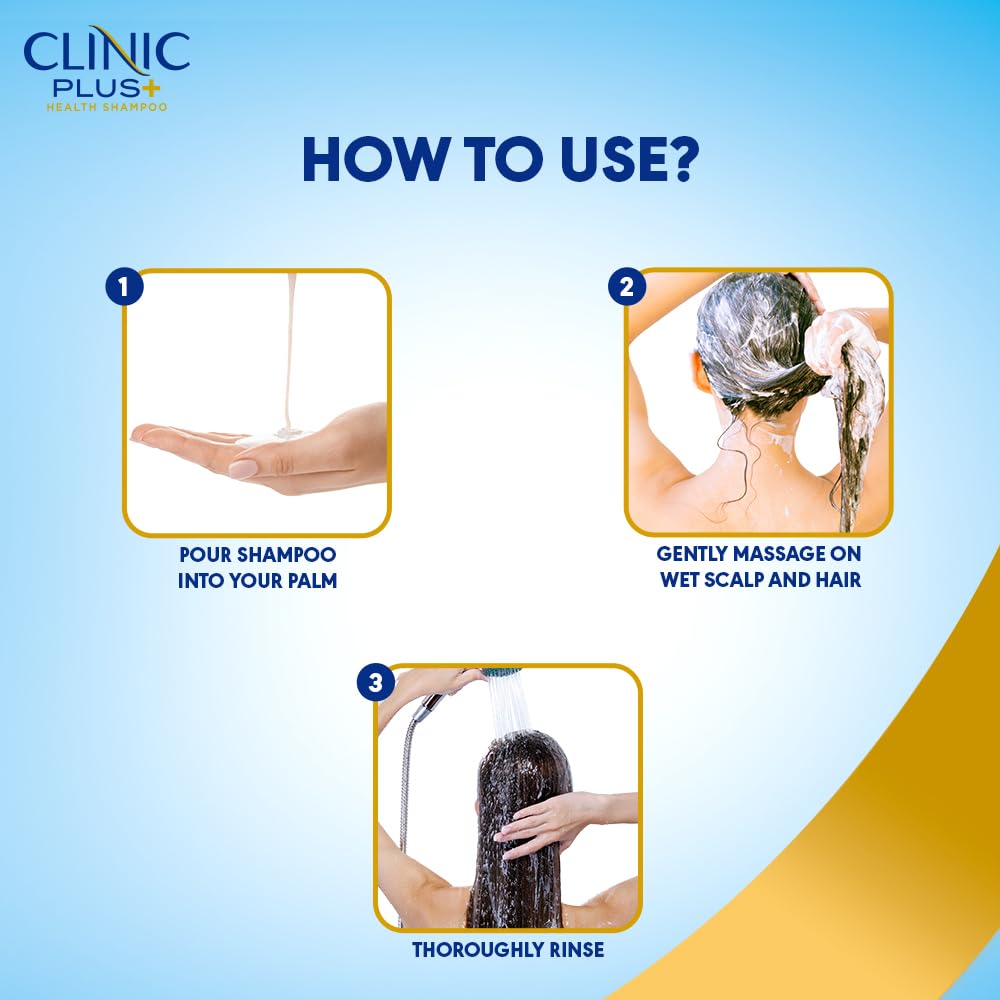 CLINIC PLUS+
HEALTH SHAMPOO

HOW TO USE?

1
POUR SHAMPOO INTO YOUR PALM

2
GENTLY MASSAGE ON WET SCALP AND HAIR

3
THOROUGHLY RINSE