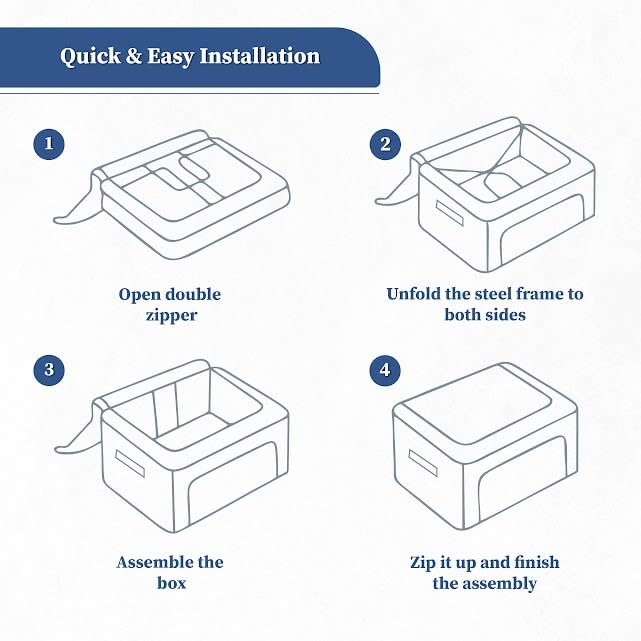 Quick & Easy Installation

1

Open double zipper

2

Unfold the steel frame to both sides

3

Assemble the box

4

Zip it up and finish the assembly