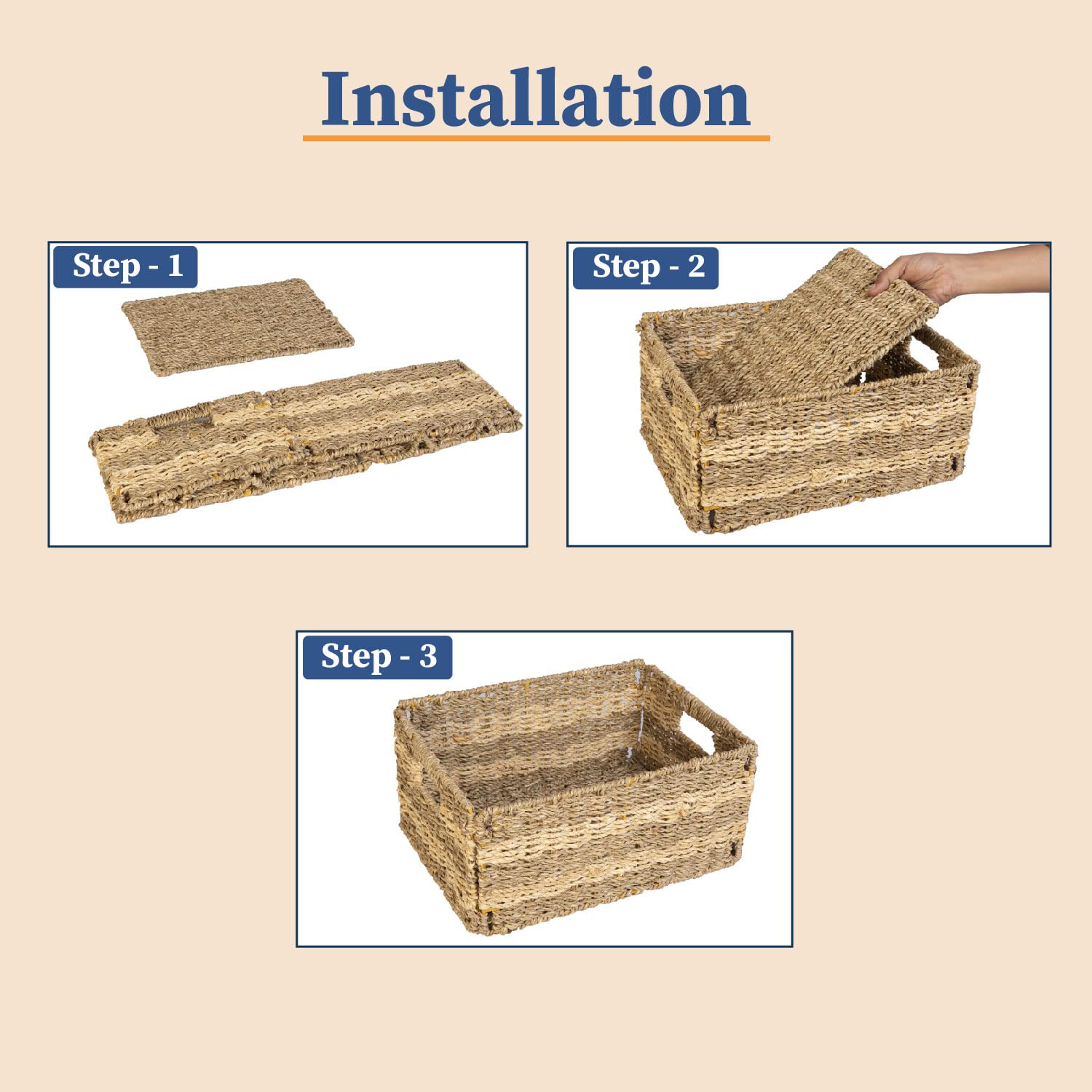 Installation

Step - 1

Step - 2

Step - 3