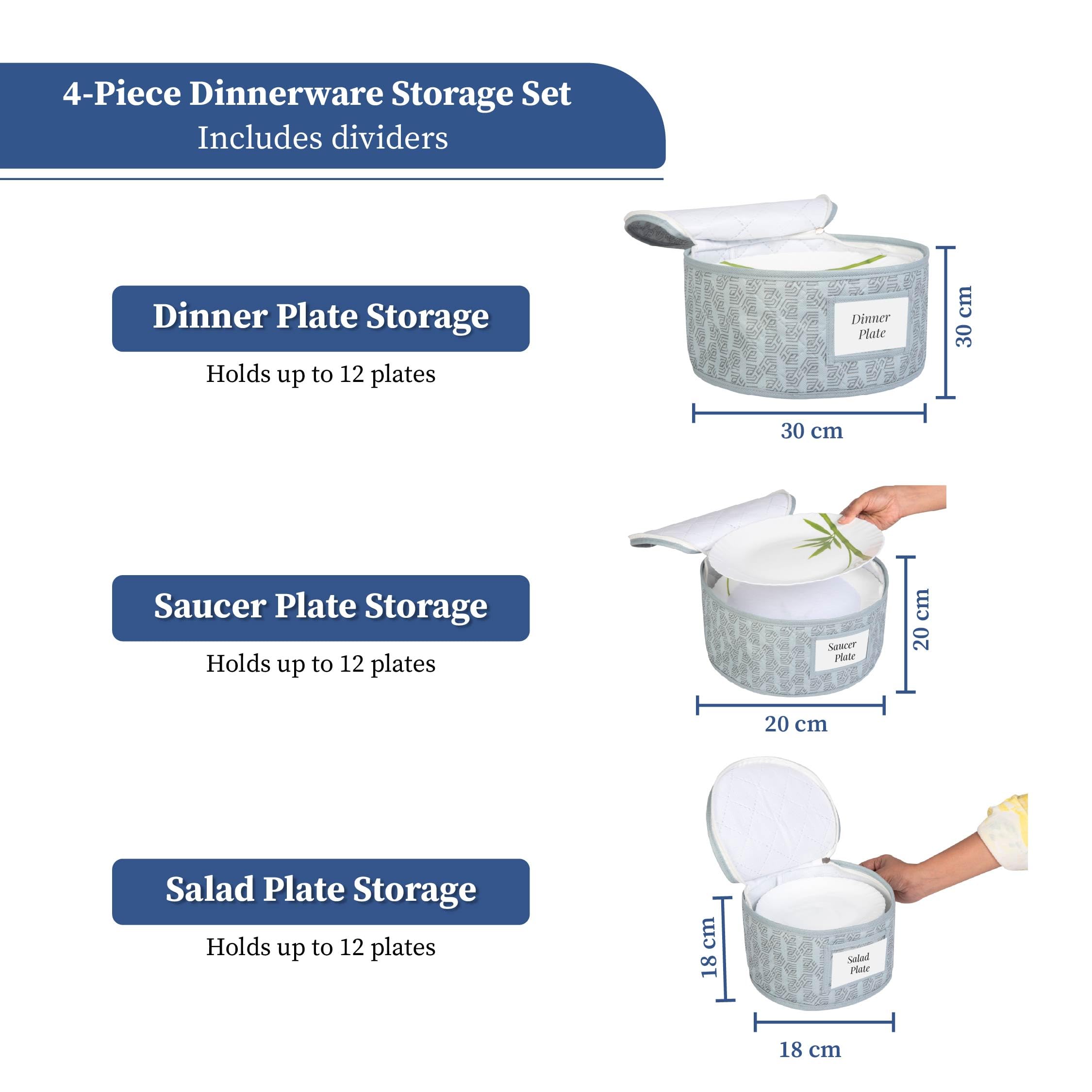 4-Piece Dinnerware Storage Set
Includes dividers

Dinner Plate Storage
Holds up to 12 plates

Dinner Plate

30 cm

30 cm

Saucer Plate Storage
Holds up to 12 plates

Saucer Plate

20 cm

20 cm

Salad Plate Storage
Holds up to 12 plates

Salad Plate

18 cm

18 cm