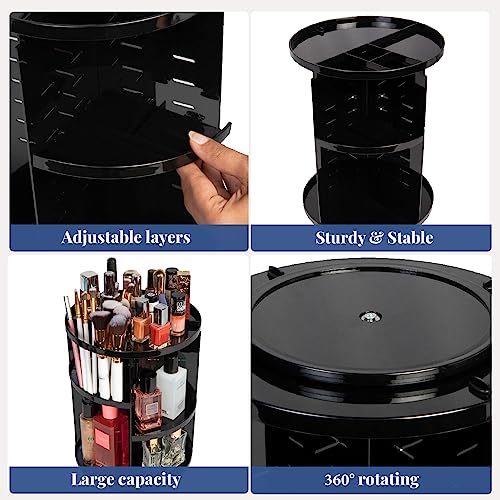 Adjustable layers

Sturdy & Stable

Large capacity

360° rotating