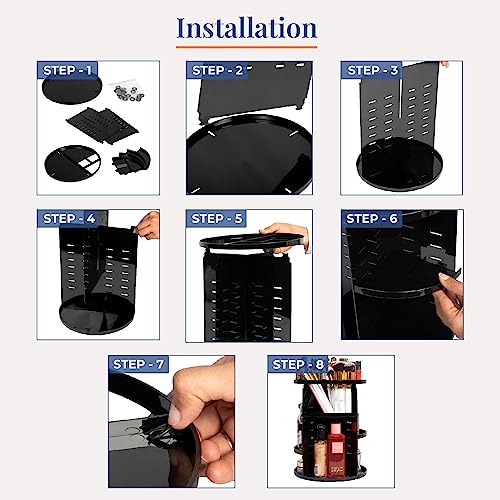 Installation

STEP - 1

STEP - 2

STEP - 3

STEP - 4

STEP - 5

STEP - 6

STEP - 7

STEP - 8