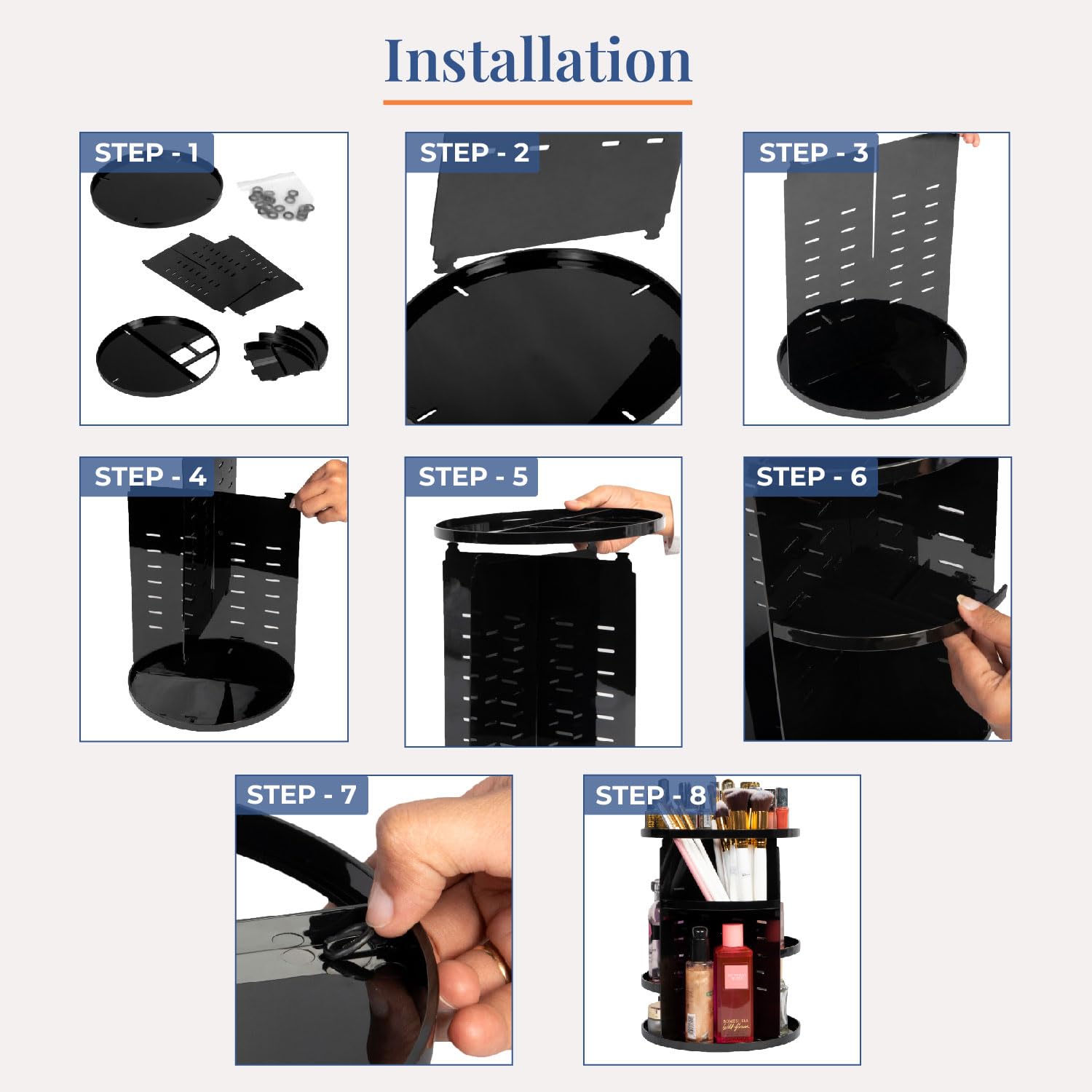 Installation

STEP - 1

STEP - 2

STEP - 3

STEP - 4

STEP - 5

STEP - 6

STEP - 7

STEP - 8