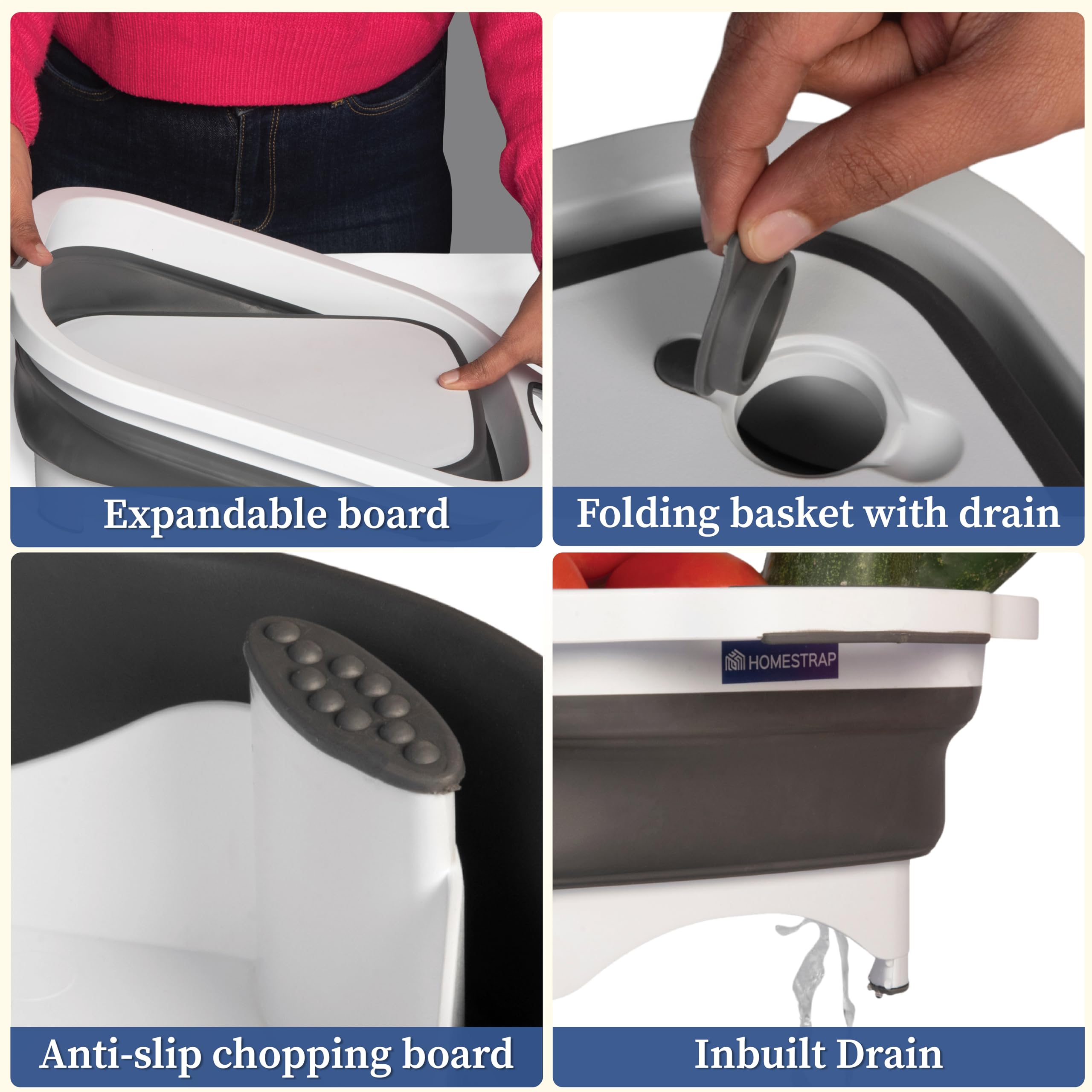 Expandable board

Folding basket with drain

Anti-slip chopping board

HOMESTRAP

Inbuilt Drain