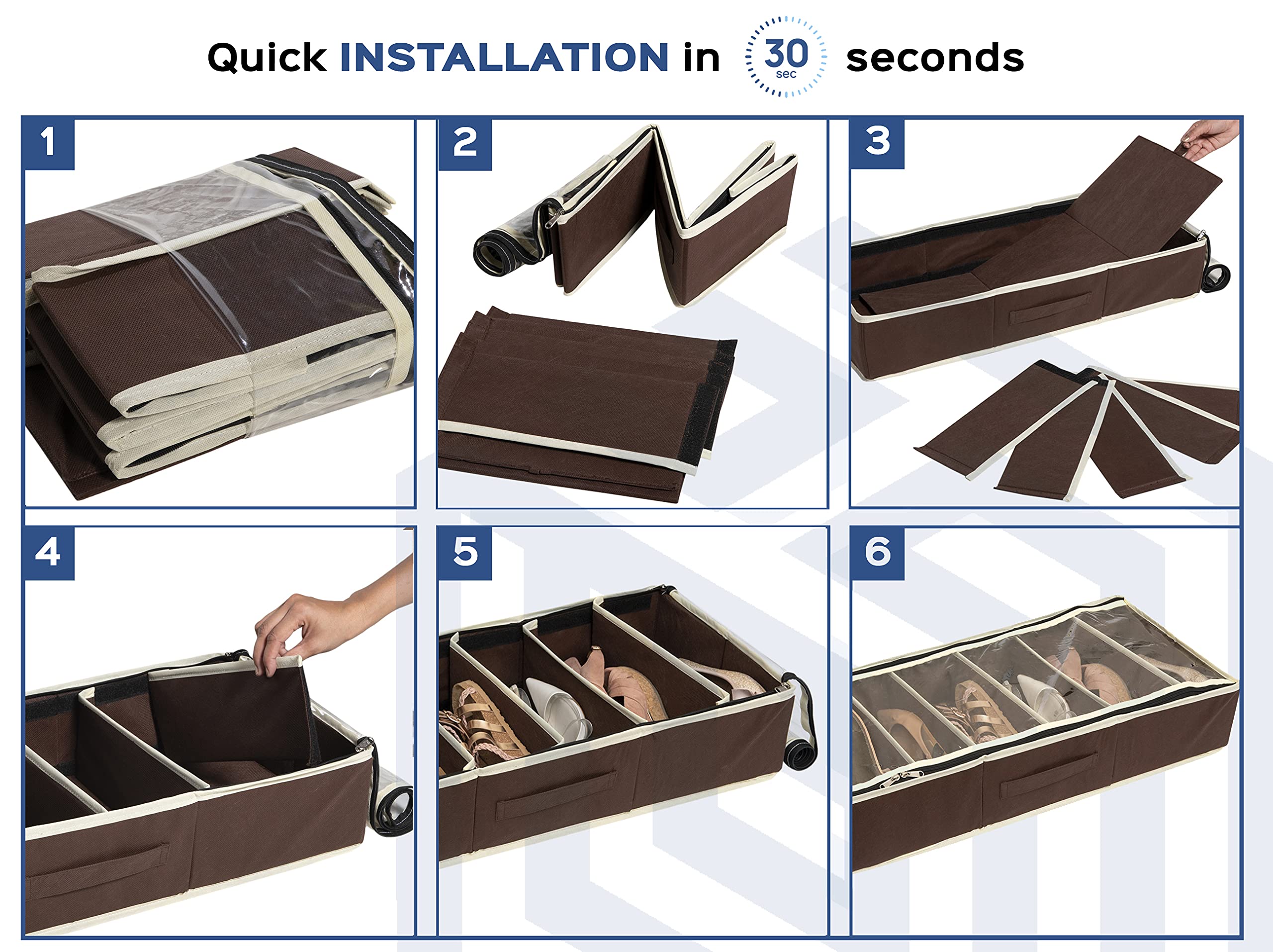 Quick INSTALLATION in 30 sec seconds

1

2

3

4

5

6