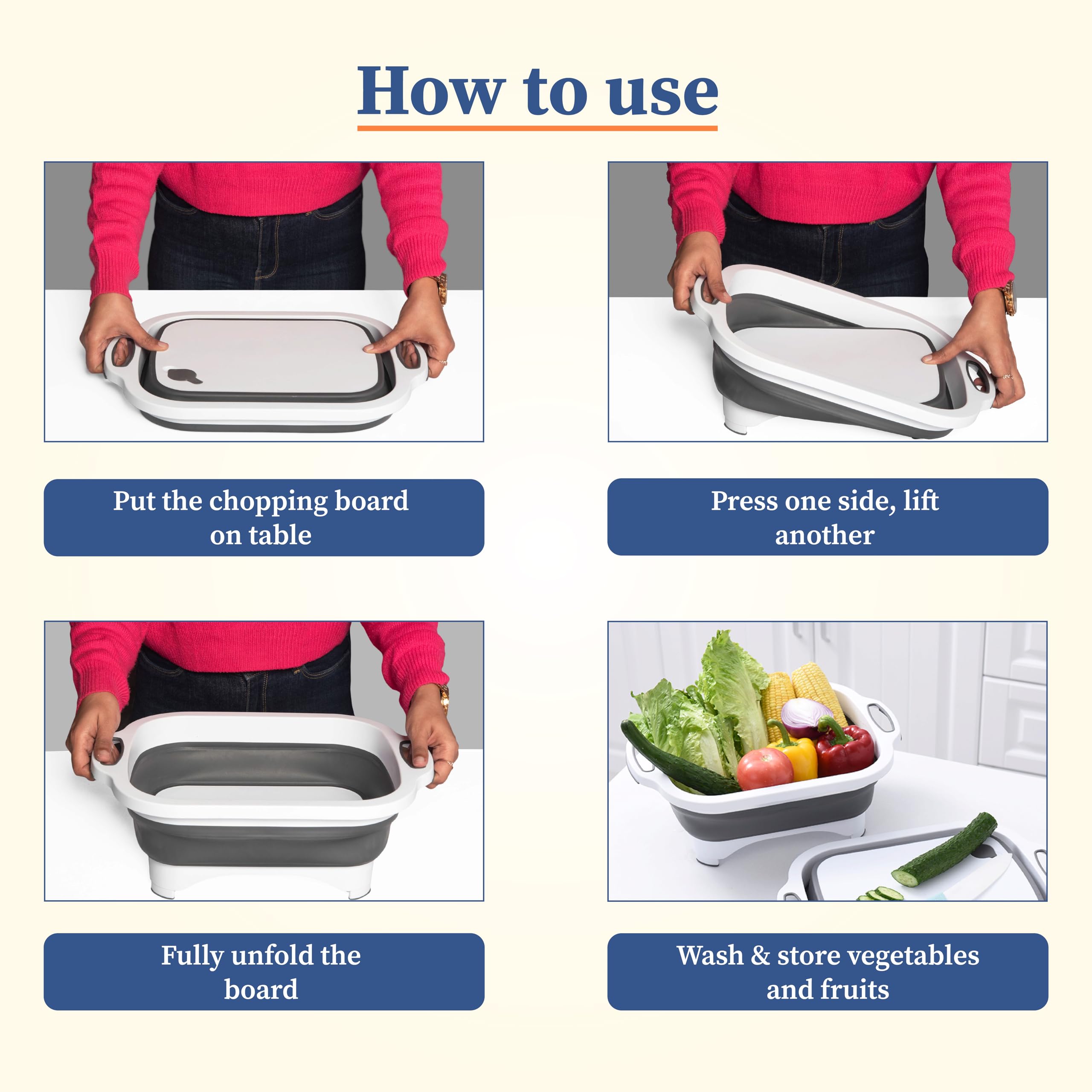 How to use

Put the chopping board on table

Press one side, lift another

Fully unfold the board

Wash & store vegetables and fruits