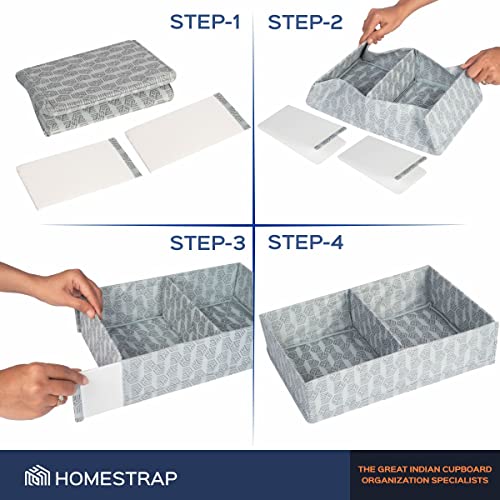 STEP-1

STEP-2

STEP-3

STEP-4

HOMESTRAP

THE GREAT INDIAN CUPBOARD ORGANIZATION SPECIALISTS