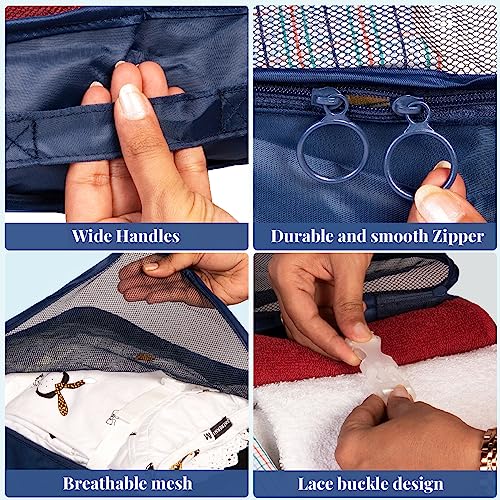 Wide Handles

Durable and smooth Zipper

Breathable mesh

Lace buckle design