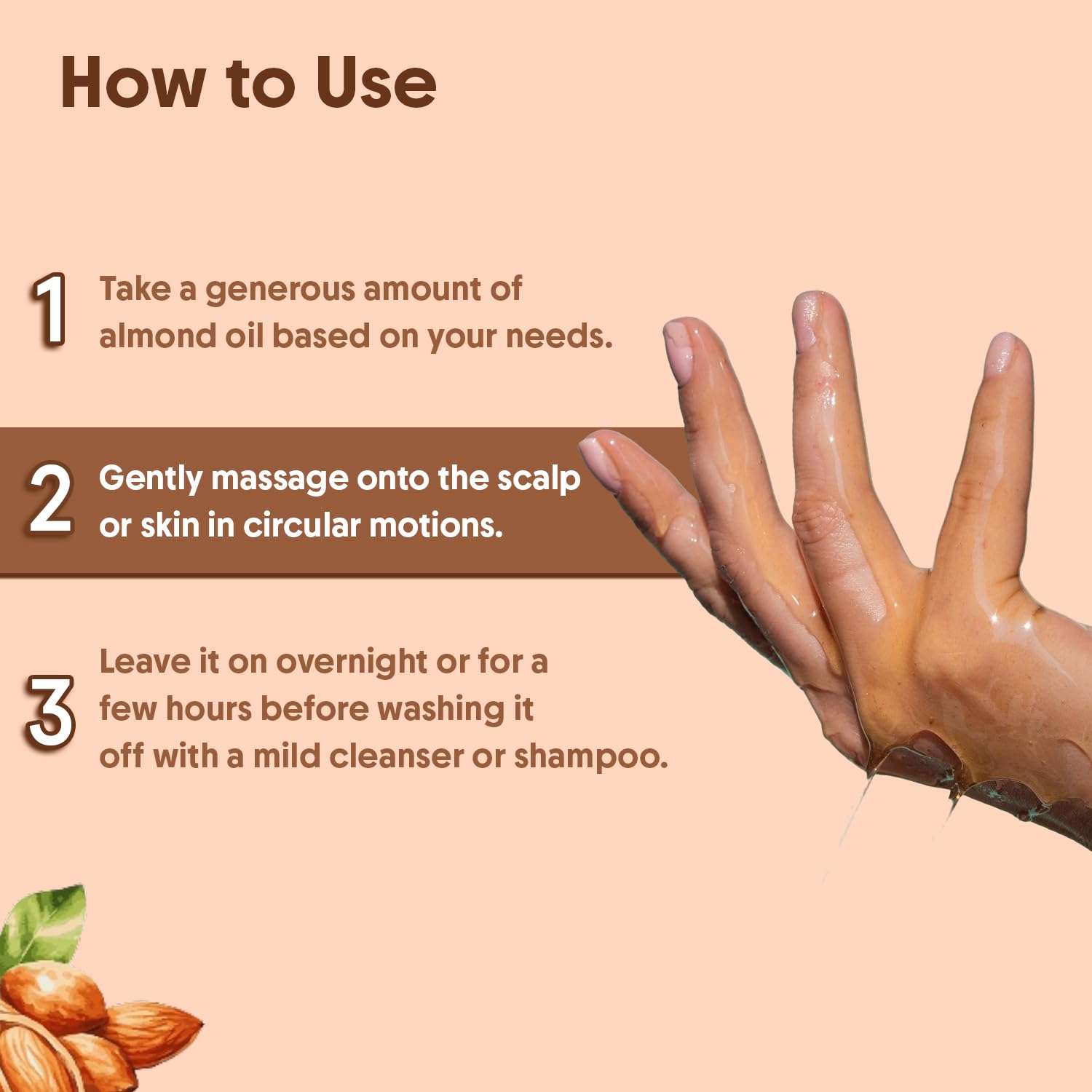 How to Use

1 Take a generous amount of almond oil based on your needs.

2 Gently massage onto the scalp or skin in circular motions.

3 Leave it on overnight or for a few hours before washing it off with a mild cleanser or shampoo.