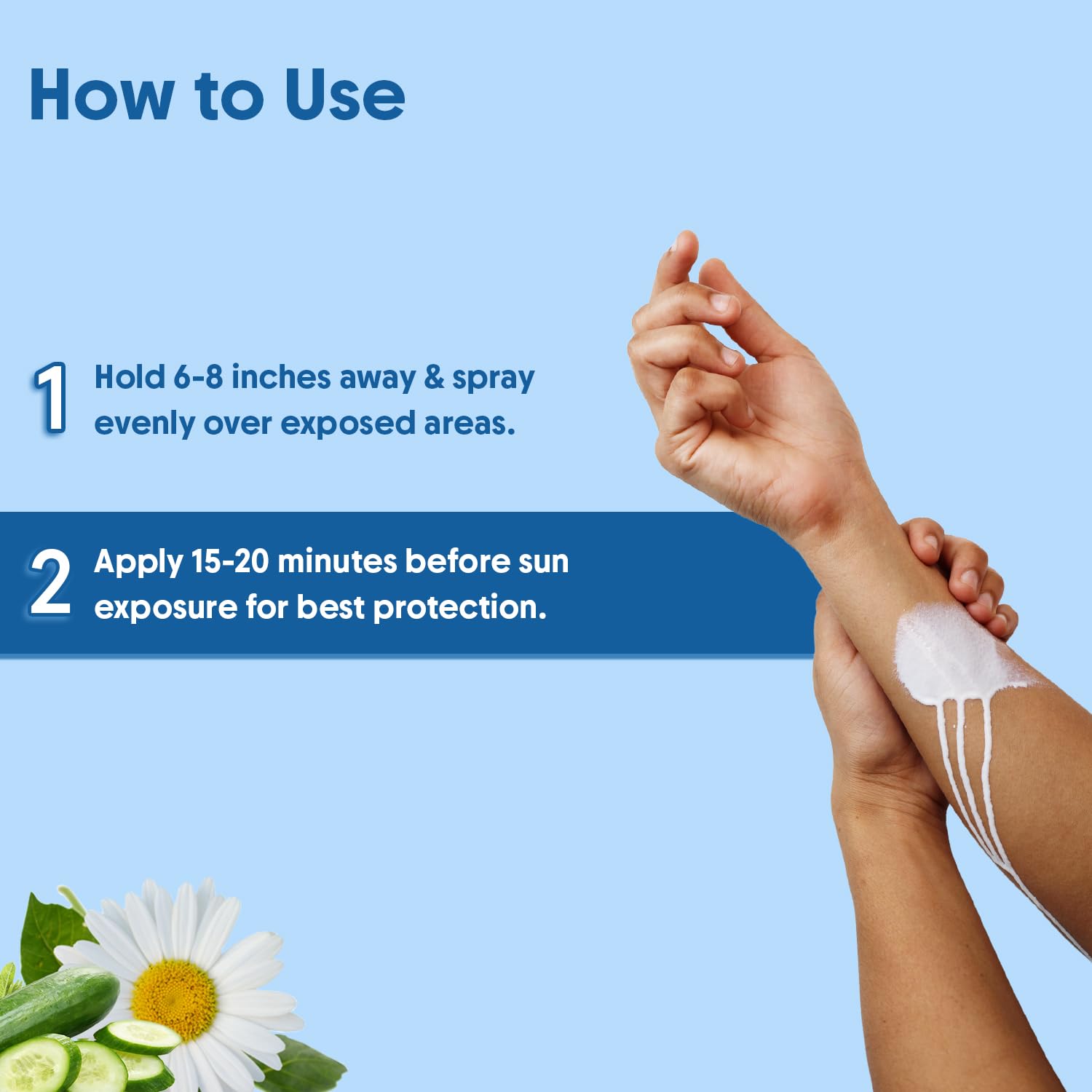 How to Use

1 Hold 6-8 inches away & spray evenly over exposed areas.

2 Apply 15-20 minutes before sun exposure for best protection.