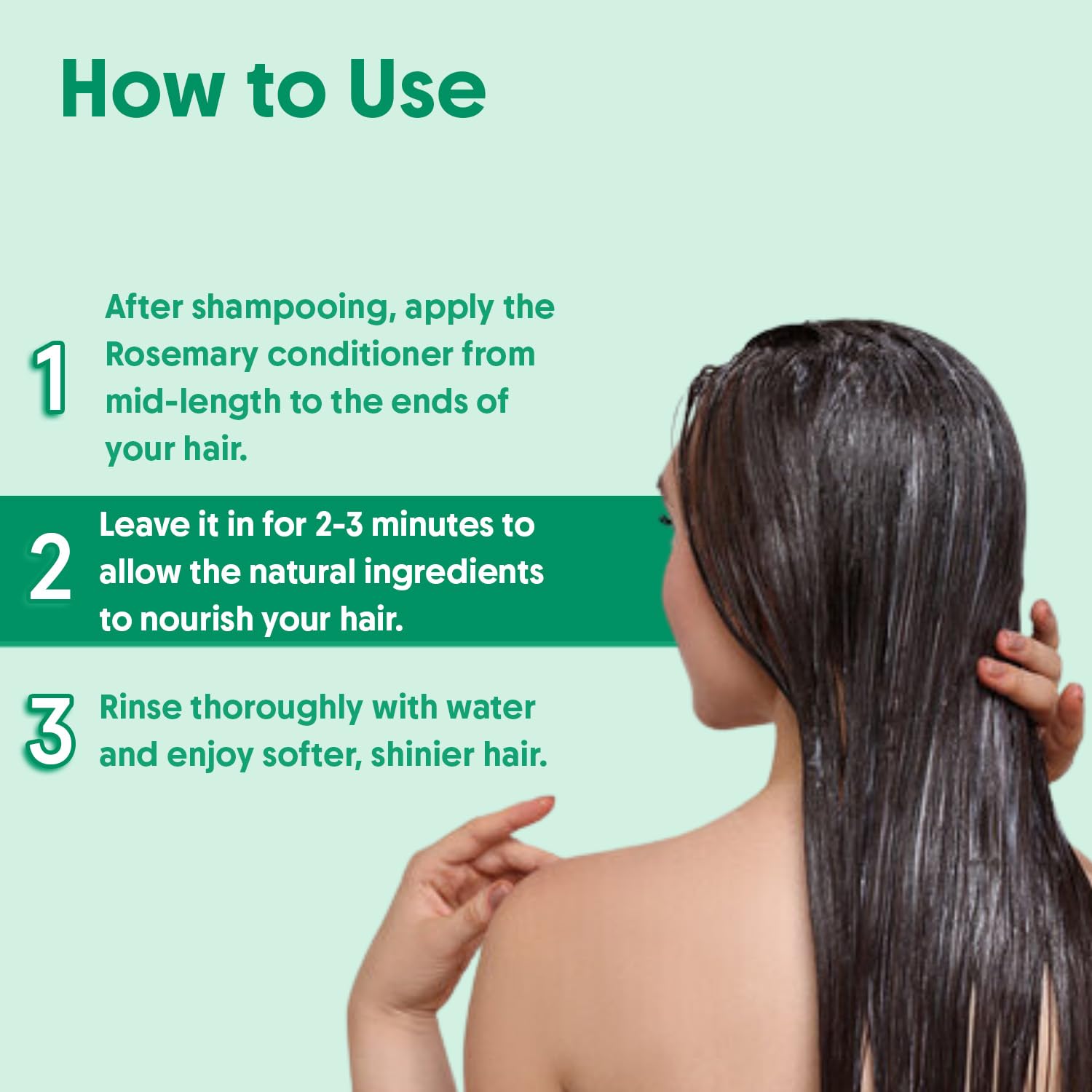 How to Use

1 After shampooing, apply the Rosemary conditioner from mid-length to the ends of your hair.

2 Leave it in for 2-3 minutes to allow the natural ingredients to nourish your hair.

3 Rinse thoroughly with water and enjoy softer, shinier hair.