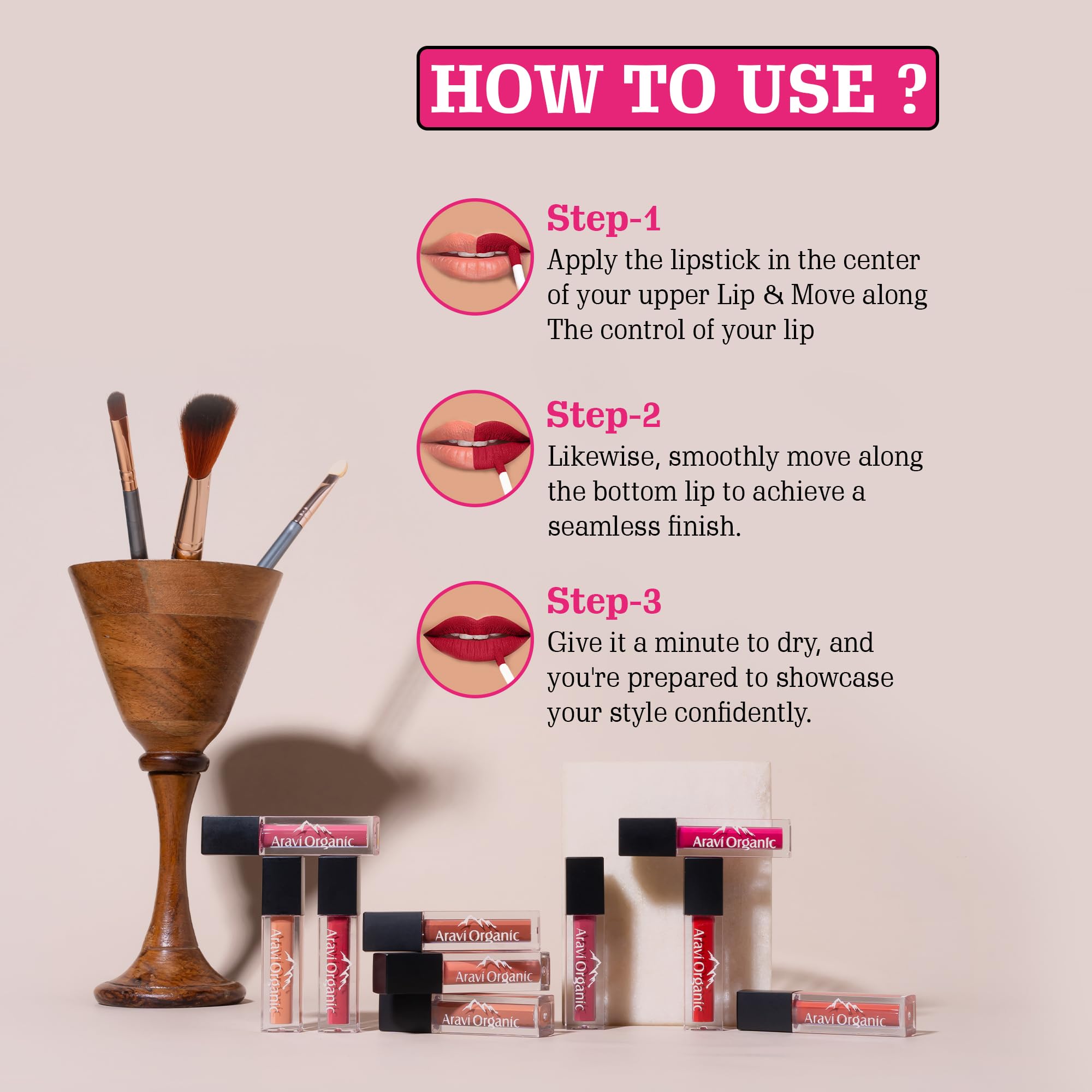 HOW TO USE ?

Step-1
Apply the lipstick in the center of your upper Lip & Move along The control of your lip

Step-2
Likewise, smoothly move along the bottom lip to achieve a seamless finish.

Step-3
Give it a minute to dry, and you're prepared to showcase your style confidently.

Aravi Organic

Aravi Organic

Aravi Organic

Aravi Organic

Aravi Organic

Aravi Organic

Aravi Organic

Aravi Organic

Aravi Organic

Aravi Organic