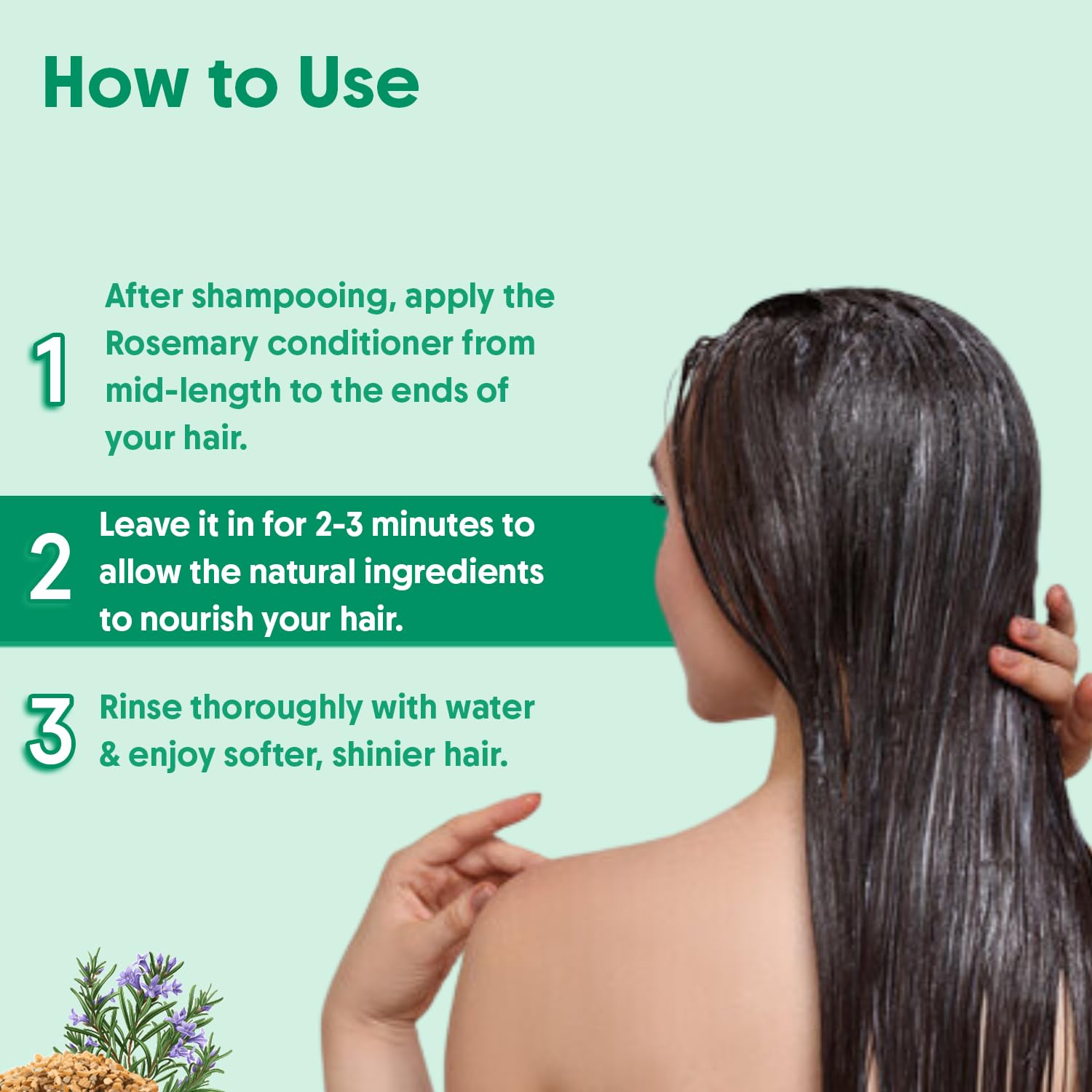 How to Use

1 After shampooing, apply the Rosemary conditioner from mid-length to the ends of your hair.

2 Leave it in for 2-3 minutes to allow the natural ingredients to nourish your hair.

3 Rinse thoroughly with water & enjoy softer, shinier hair.