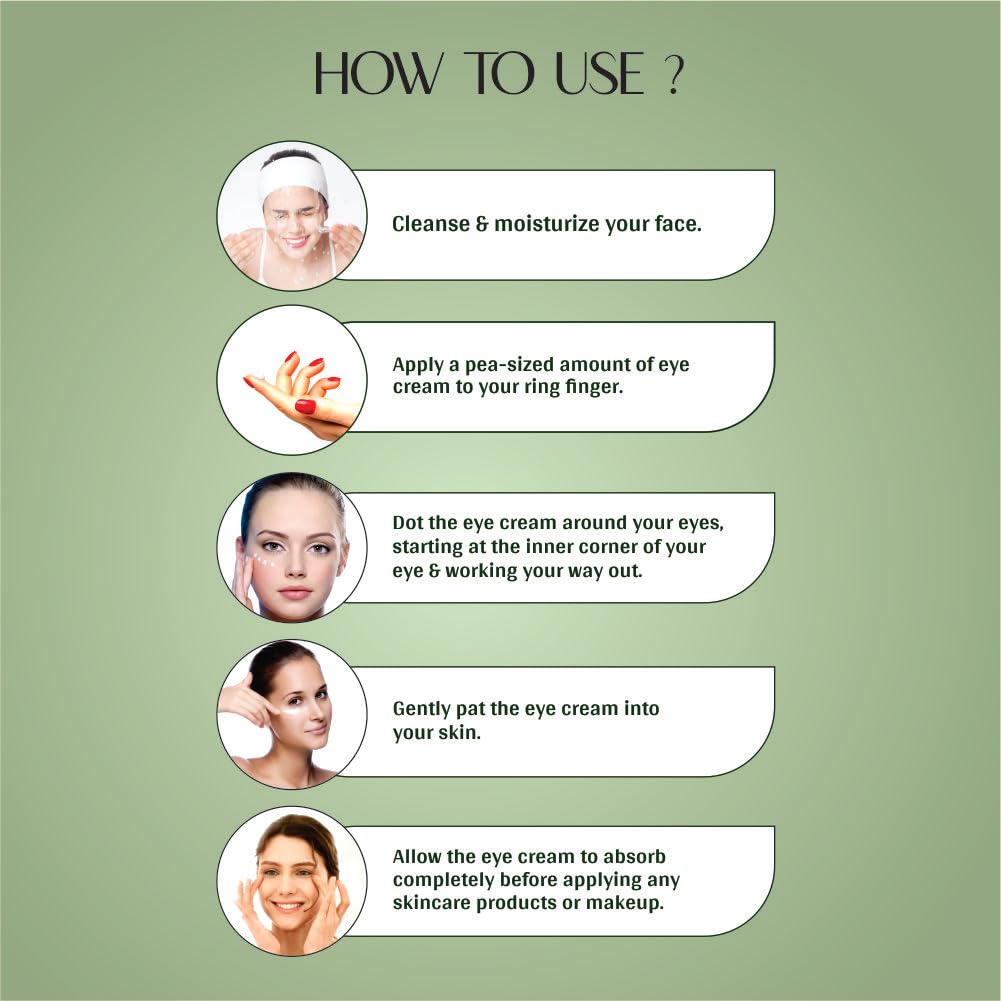 HOW TO USE ?

Cleanse & moisturize your face.

Apply a pea-sized amount of eye cream to your ring finger.

Dot the eye cream around your eyes, starting at the inner corner of your eye & working your way out.

Gently pat the eye cream into your skin.

Allow the eye cream to absorb completely before applying any skincare products or makeup.