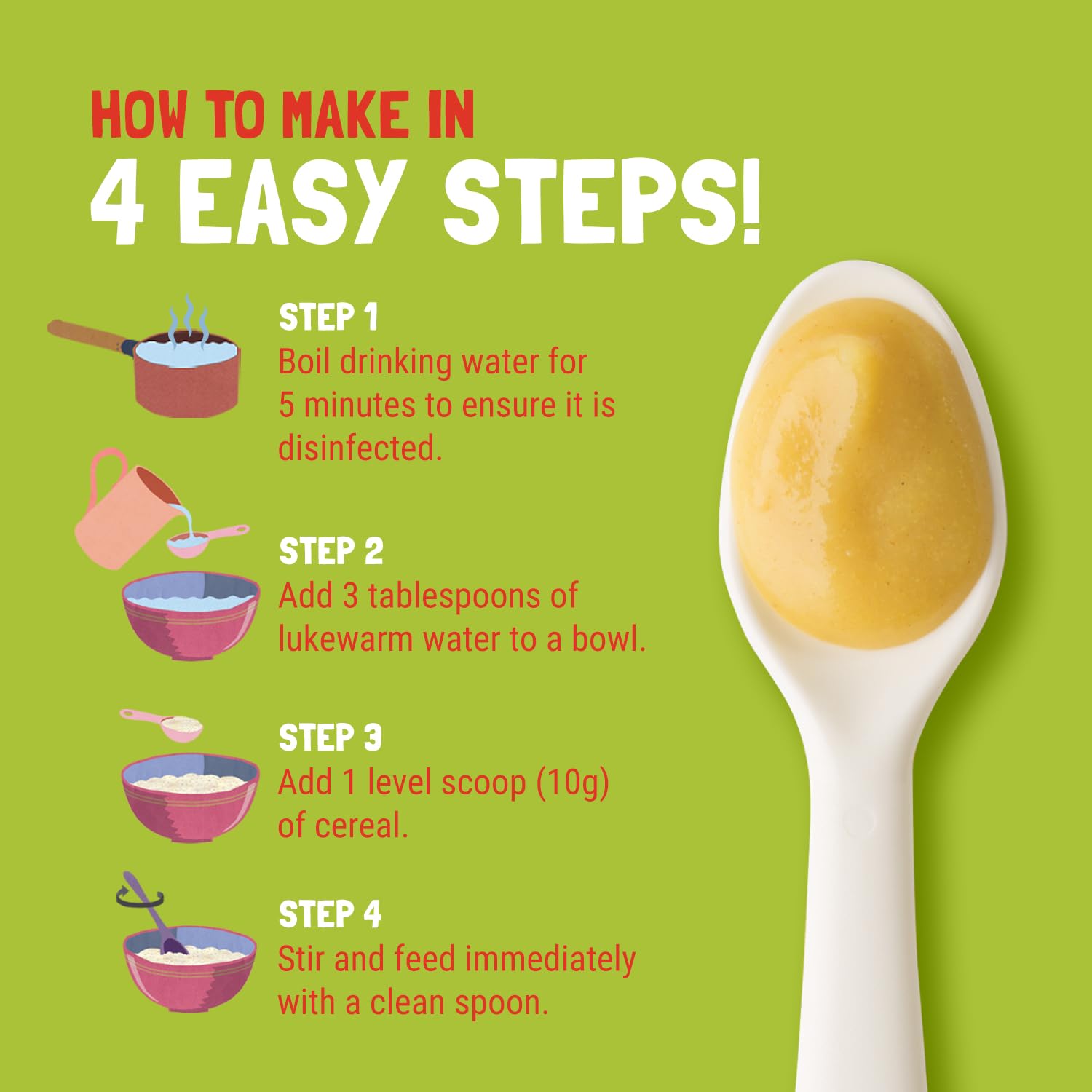 HOW TO MAKE IN
4 EASY STEPS!

STEP 1
Boil drinking water for 5 minutes to ensure it is disinfected.

STEP 2
Add 3 tablespoons of lukewarm water to a bowl.

STEP 3
Add 1 level scoop (10g) of cereal.

STEP 4
Stir and feed immediately with a clean spoon.